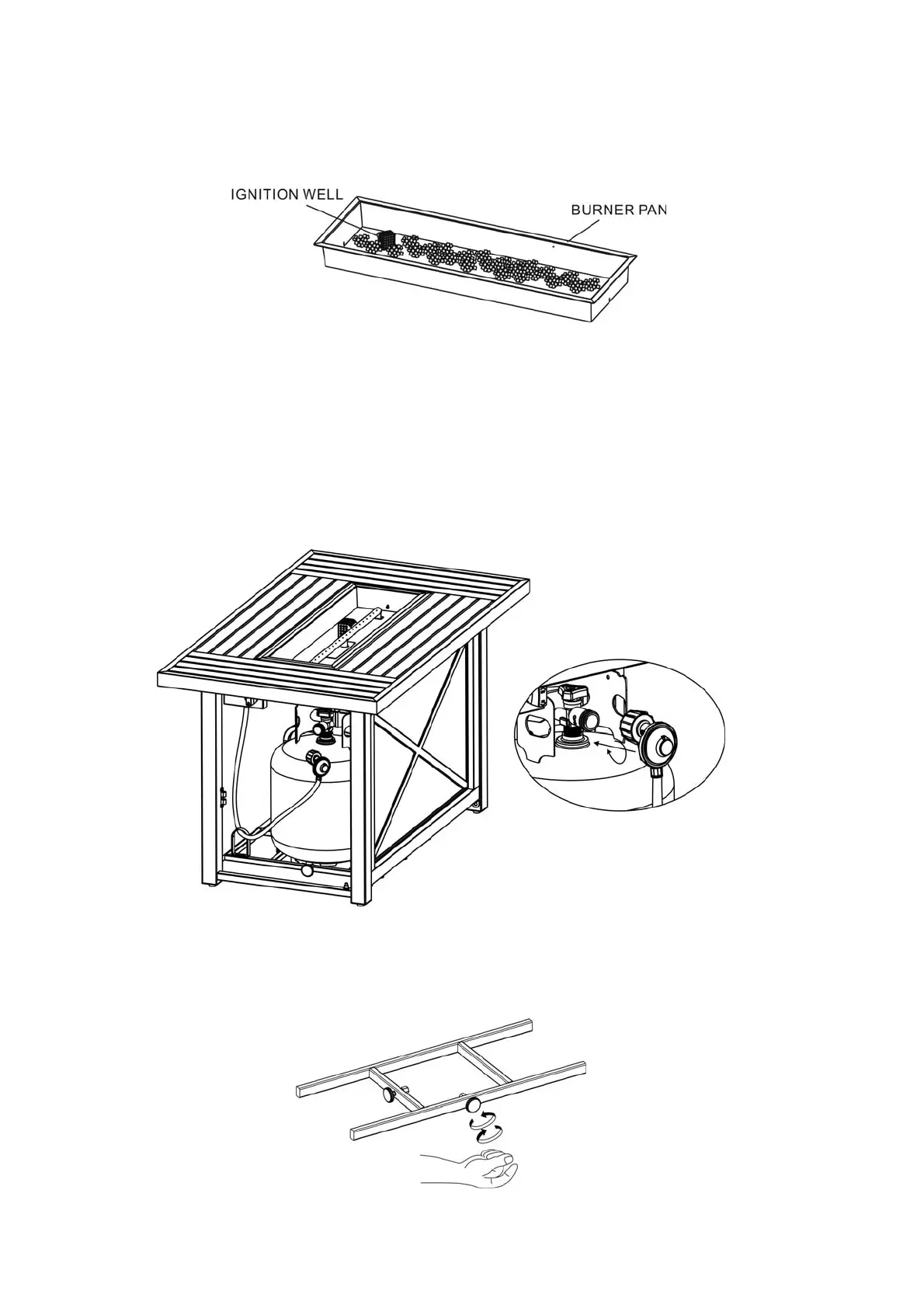 IGNITION WELL

BURNER PAN