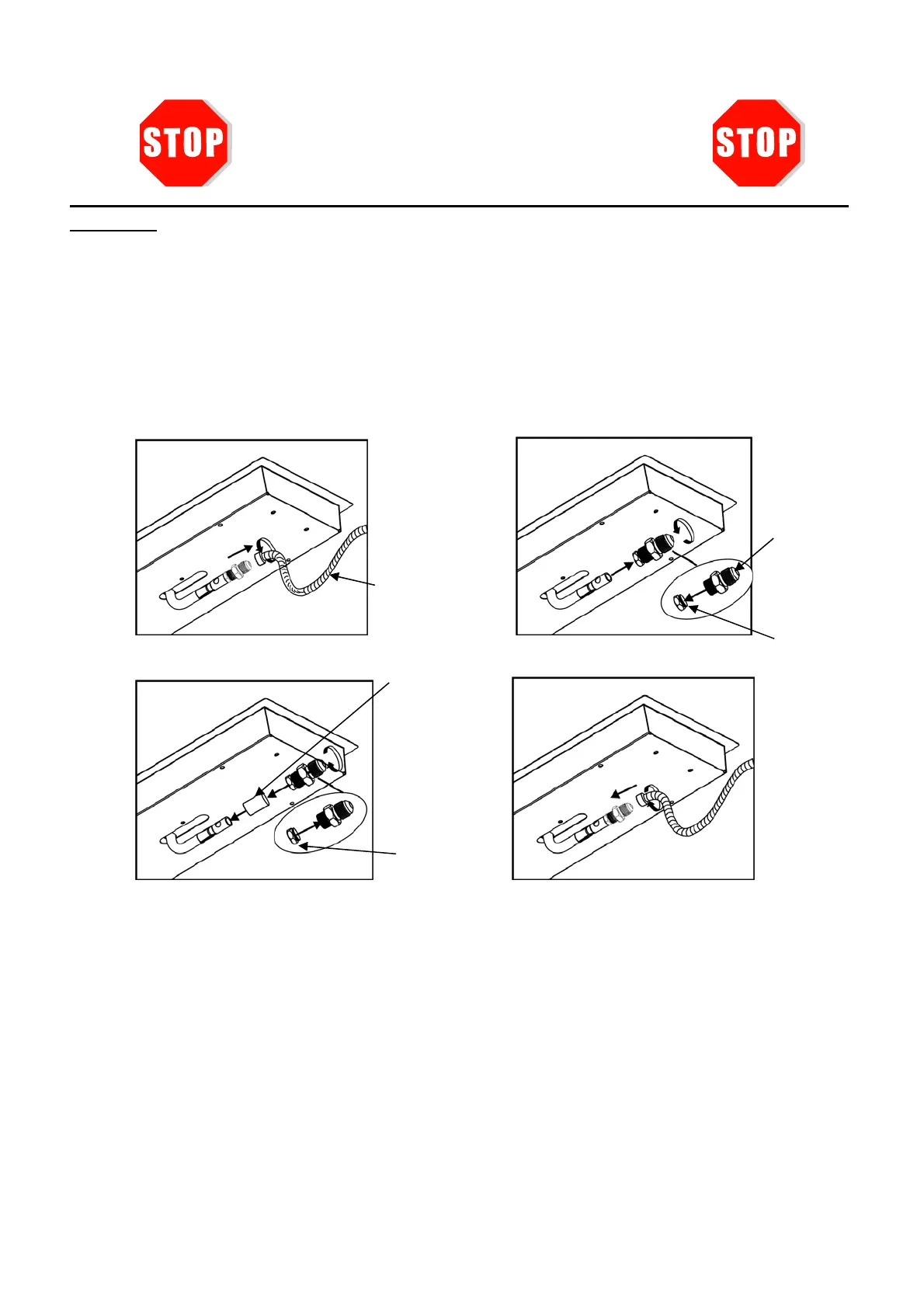 STOP

STOP