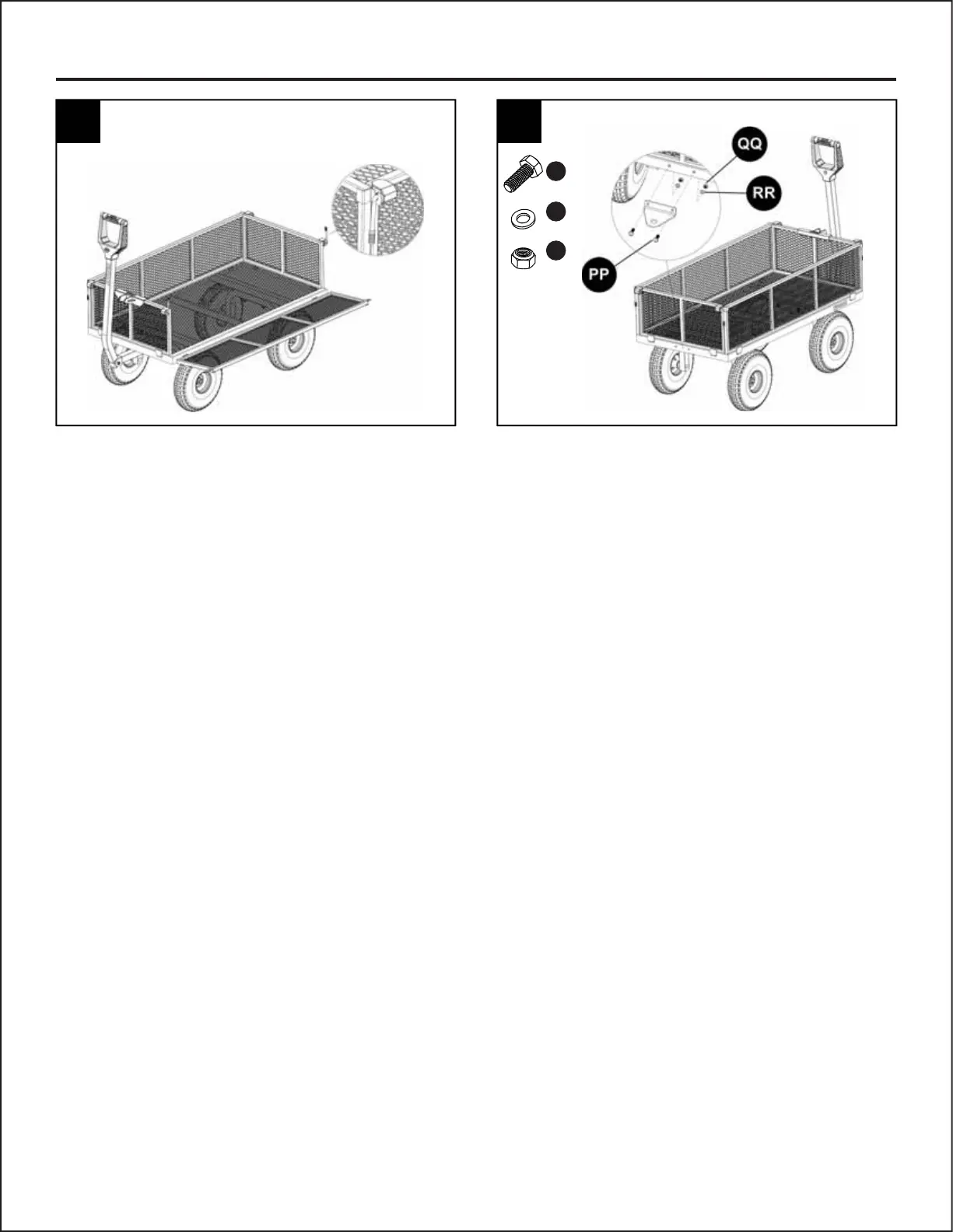 QQ

RR

PP