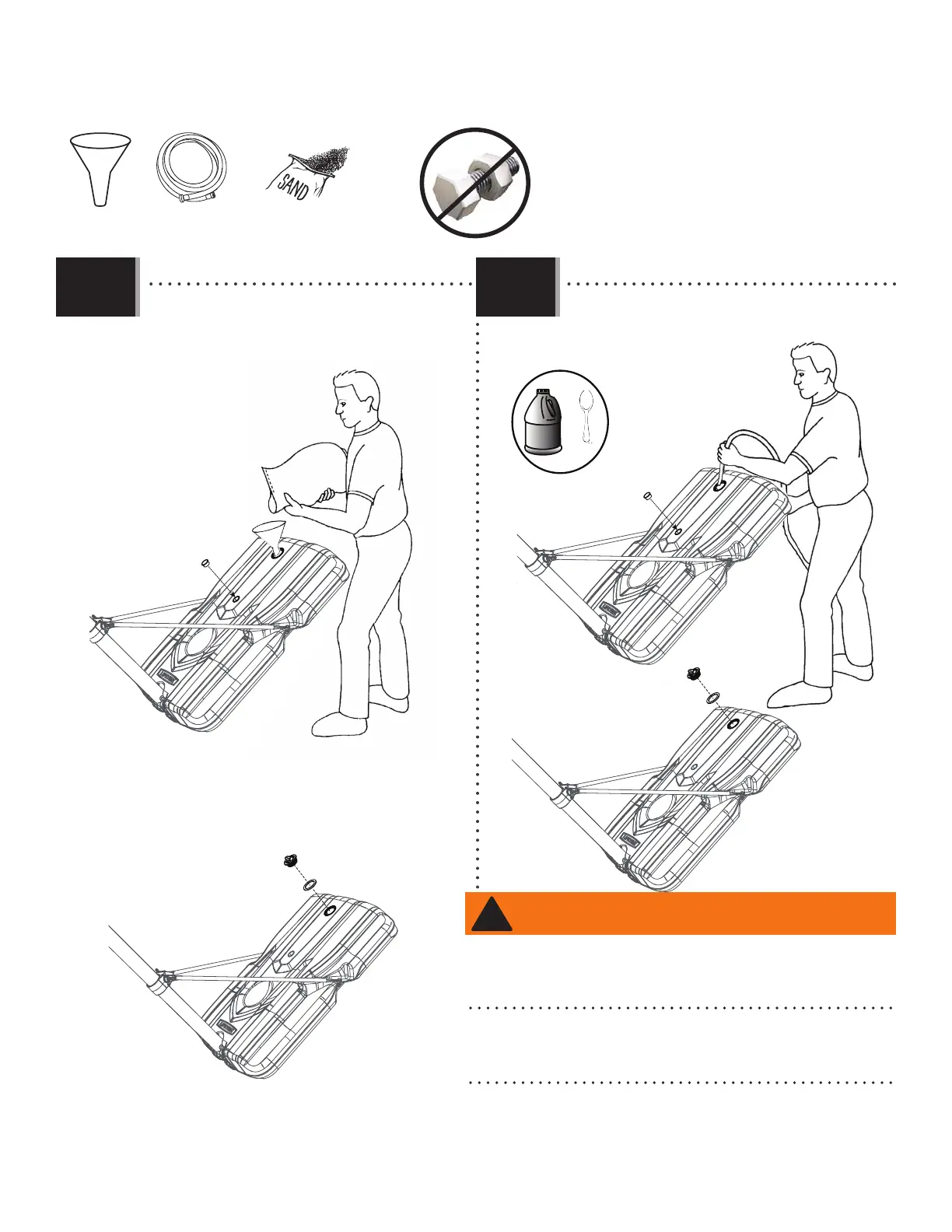 SAND