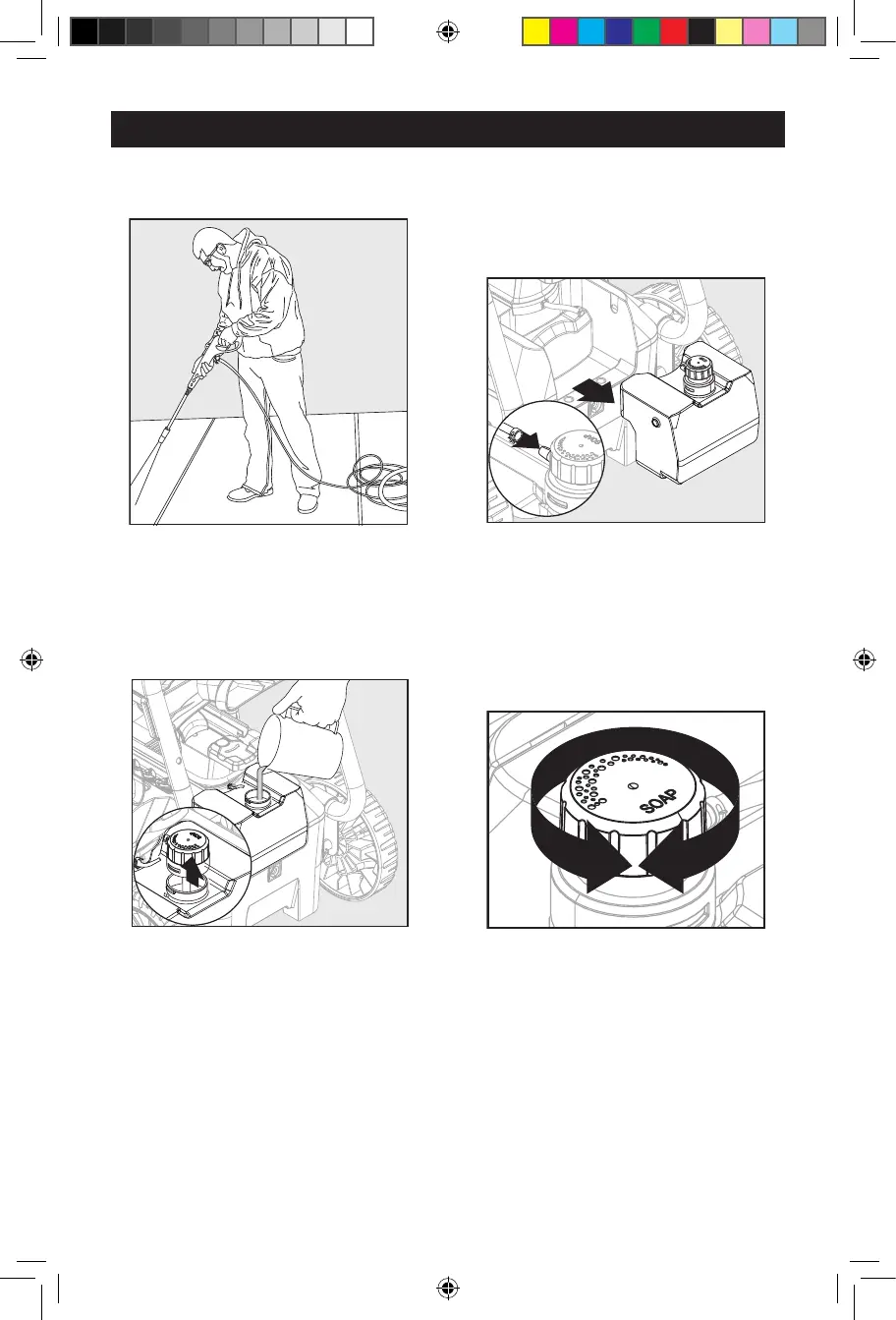 SOAP