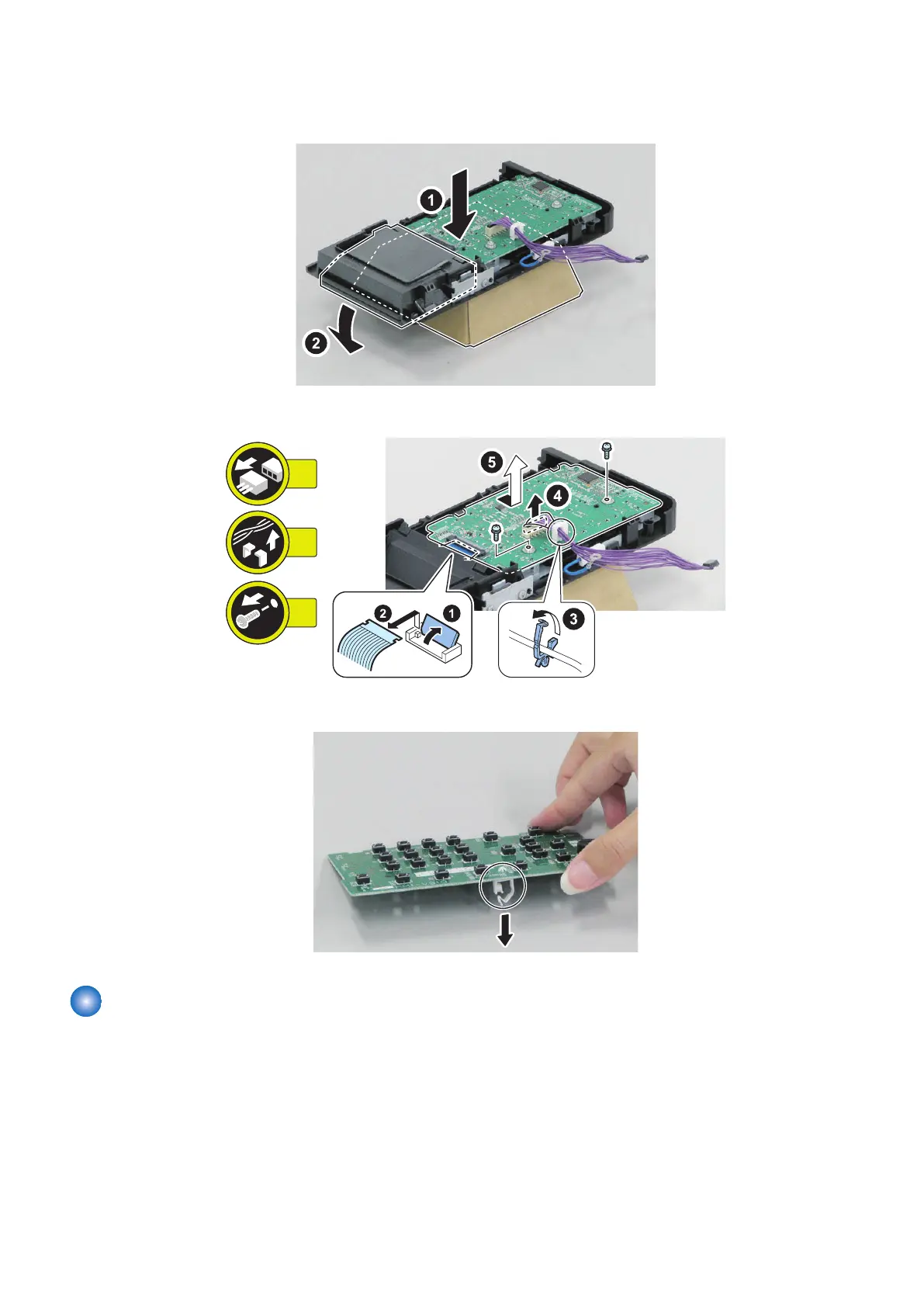 1
2

5
4
2
1
3