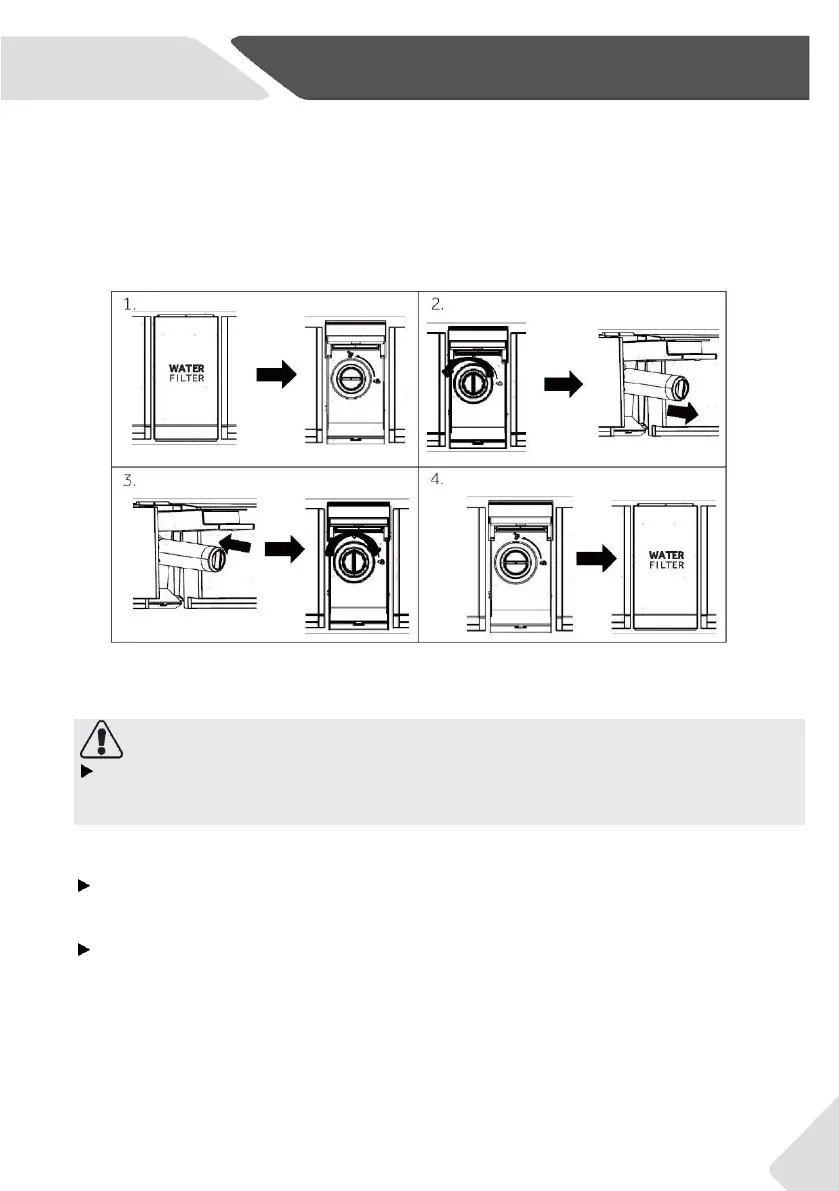 1.

WATER
FILTER

2.

3.

4.

WATER
FILTER