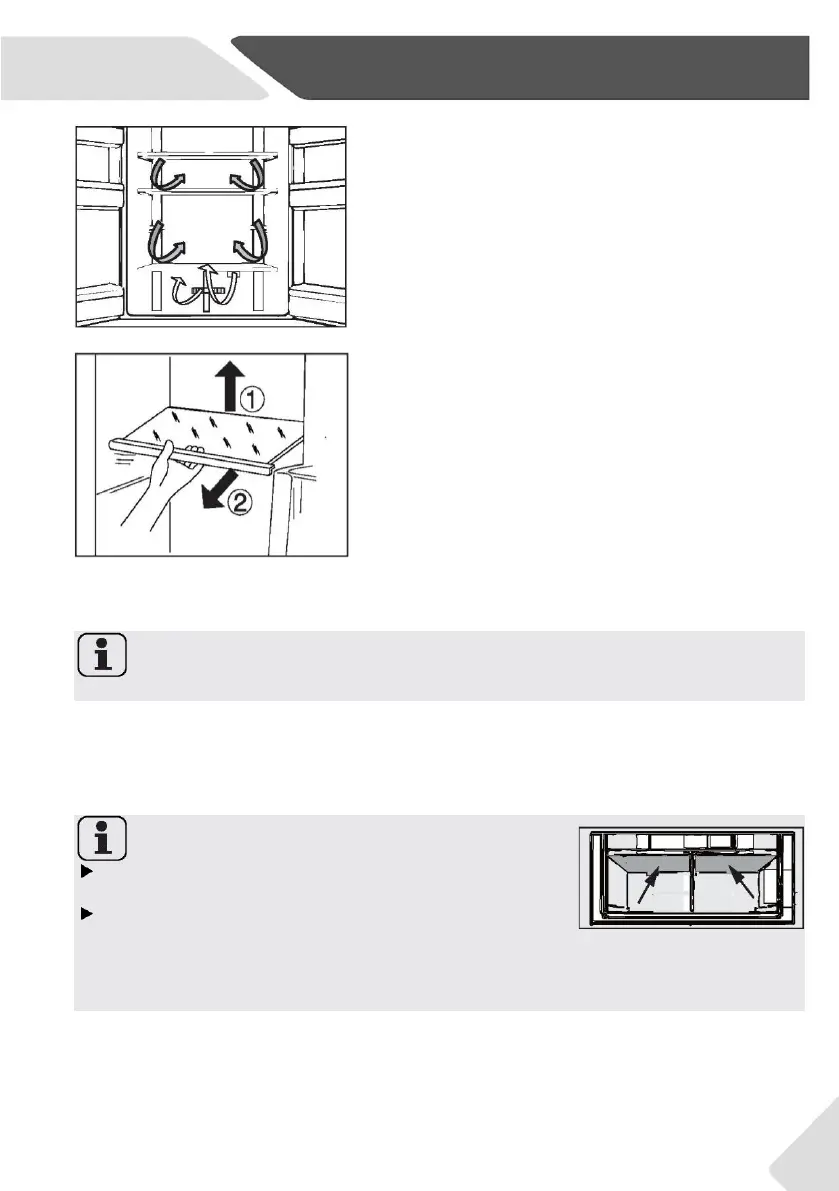 ①

②