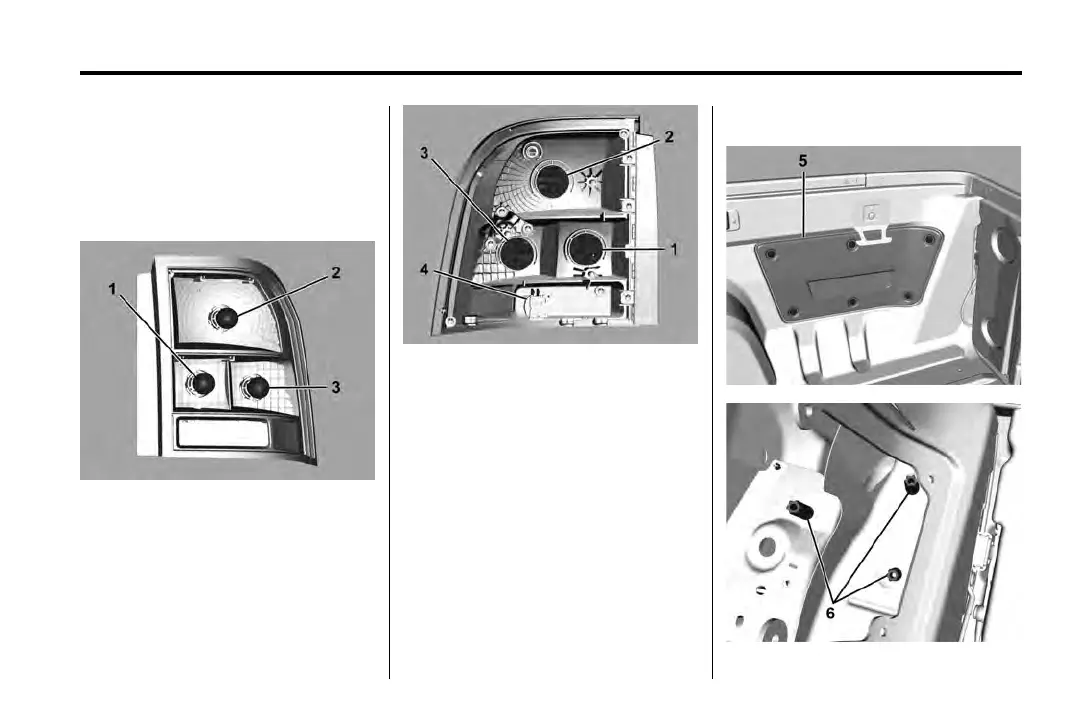 1
2
3

3
2
1
4

5

6