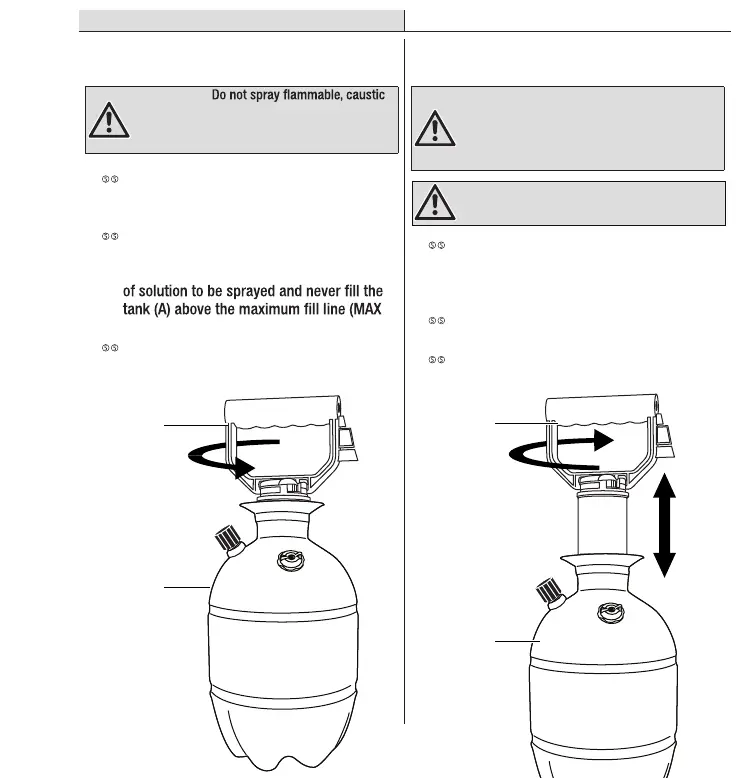 Do not spray flammable, caustic

of solution to be sprayed and never fill the tank (A) above the maximum fill line (MAX