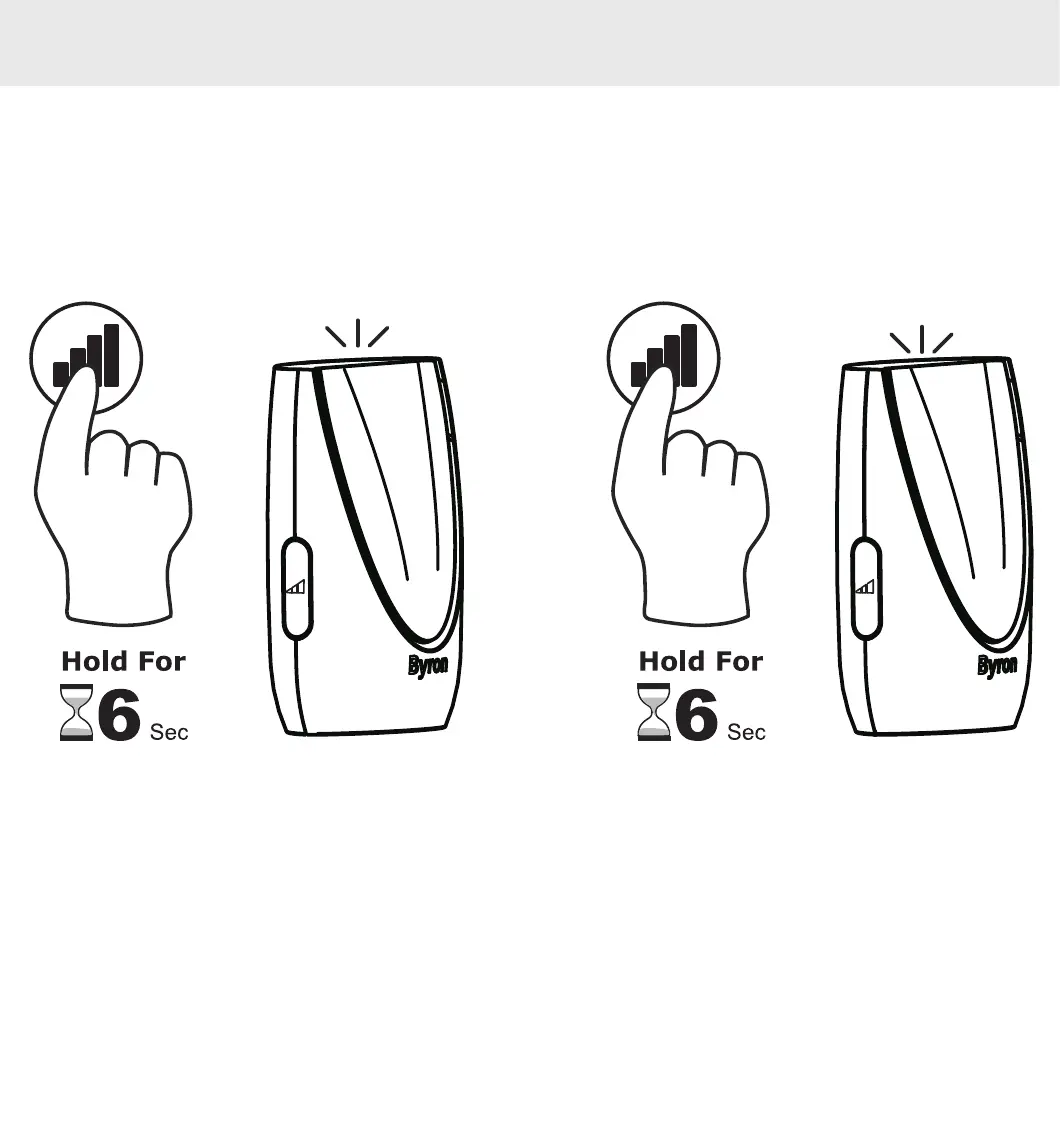 Hold For
6 Sec

Byron

Hold For
6 Sec

Byron