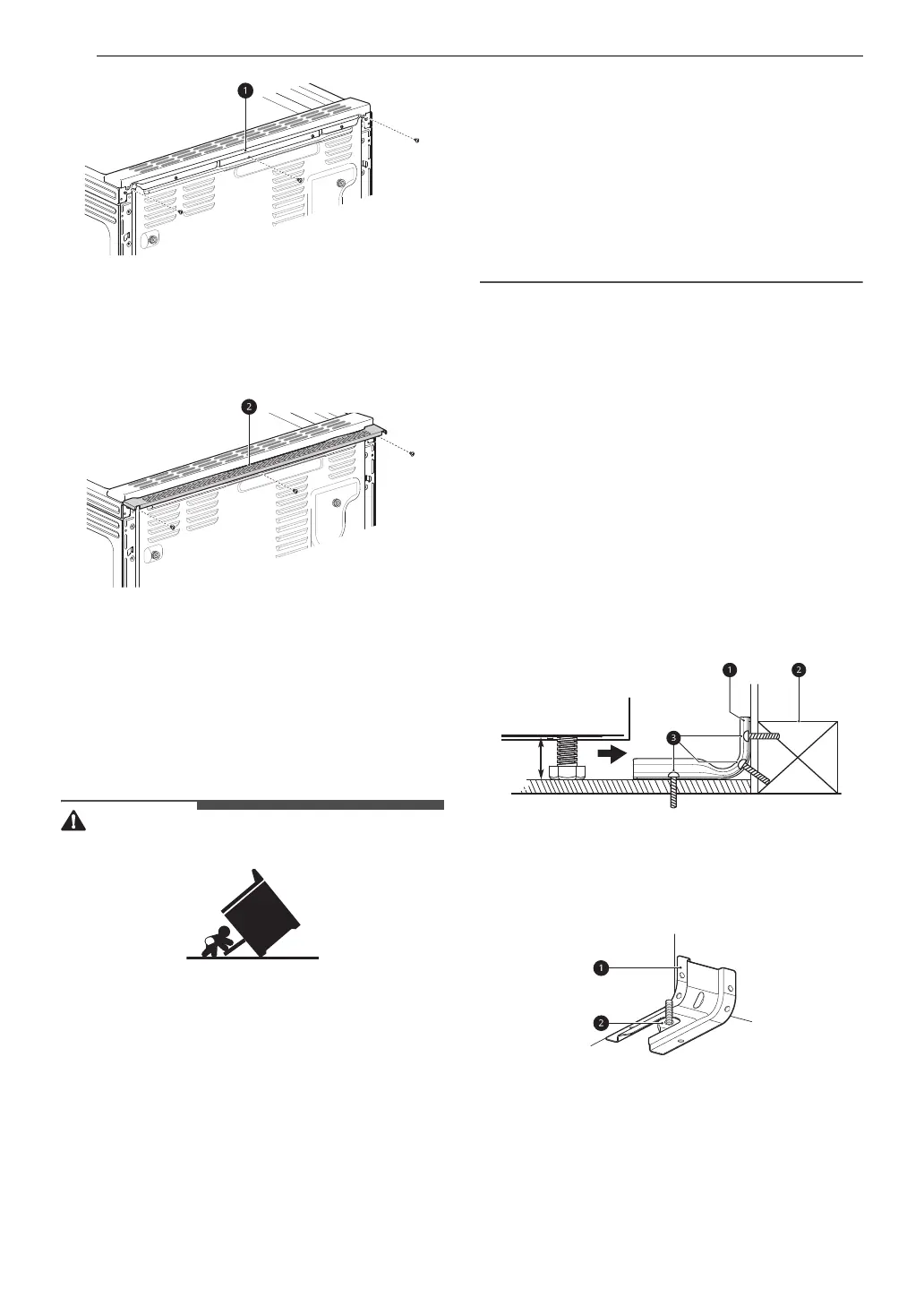 1

2

1 2

3

1

2