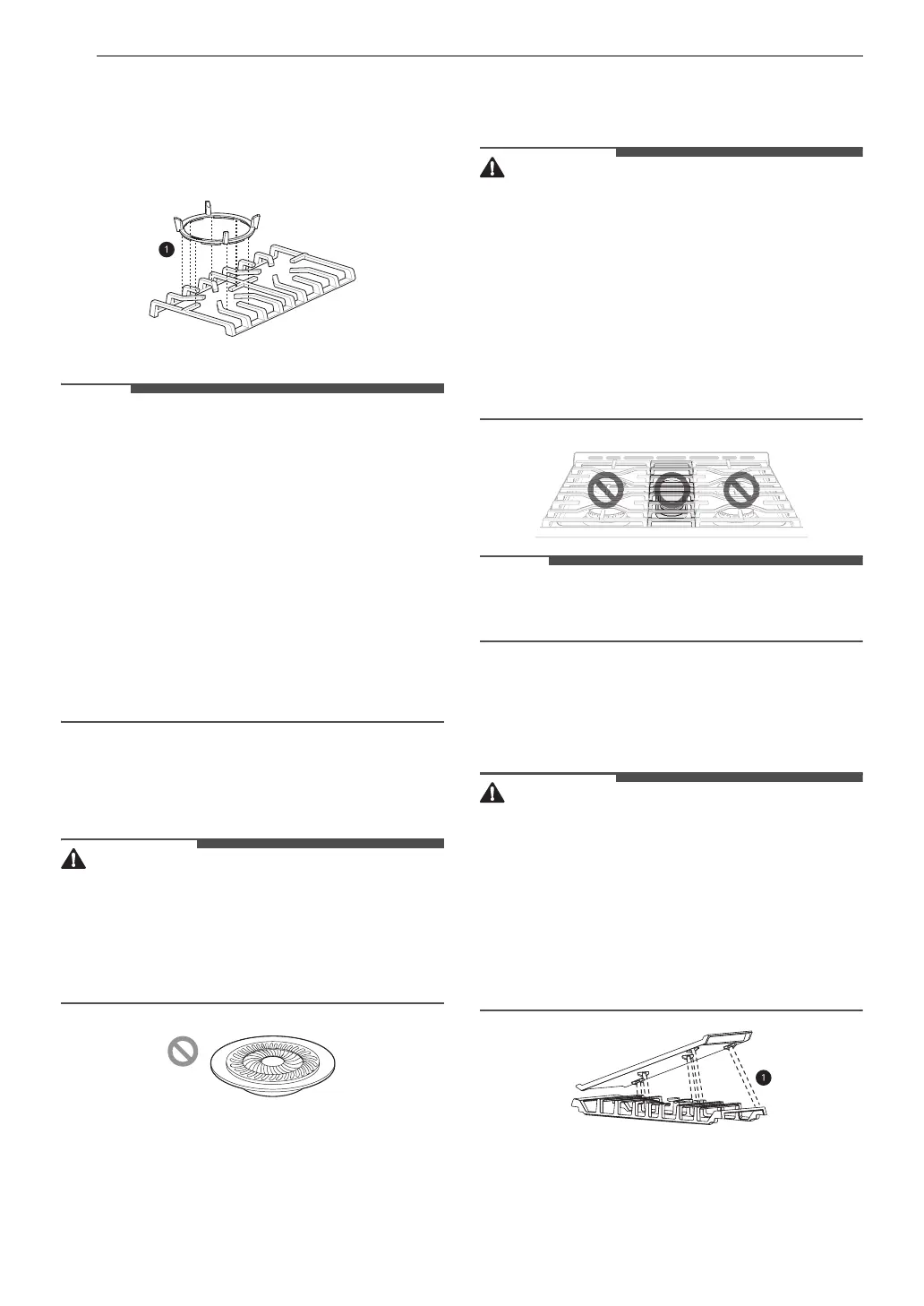 1

1