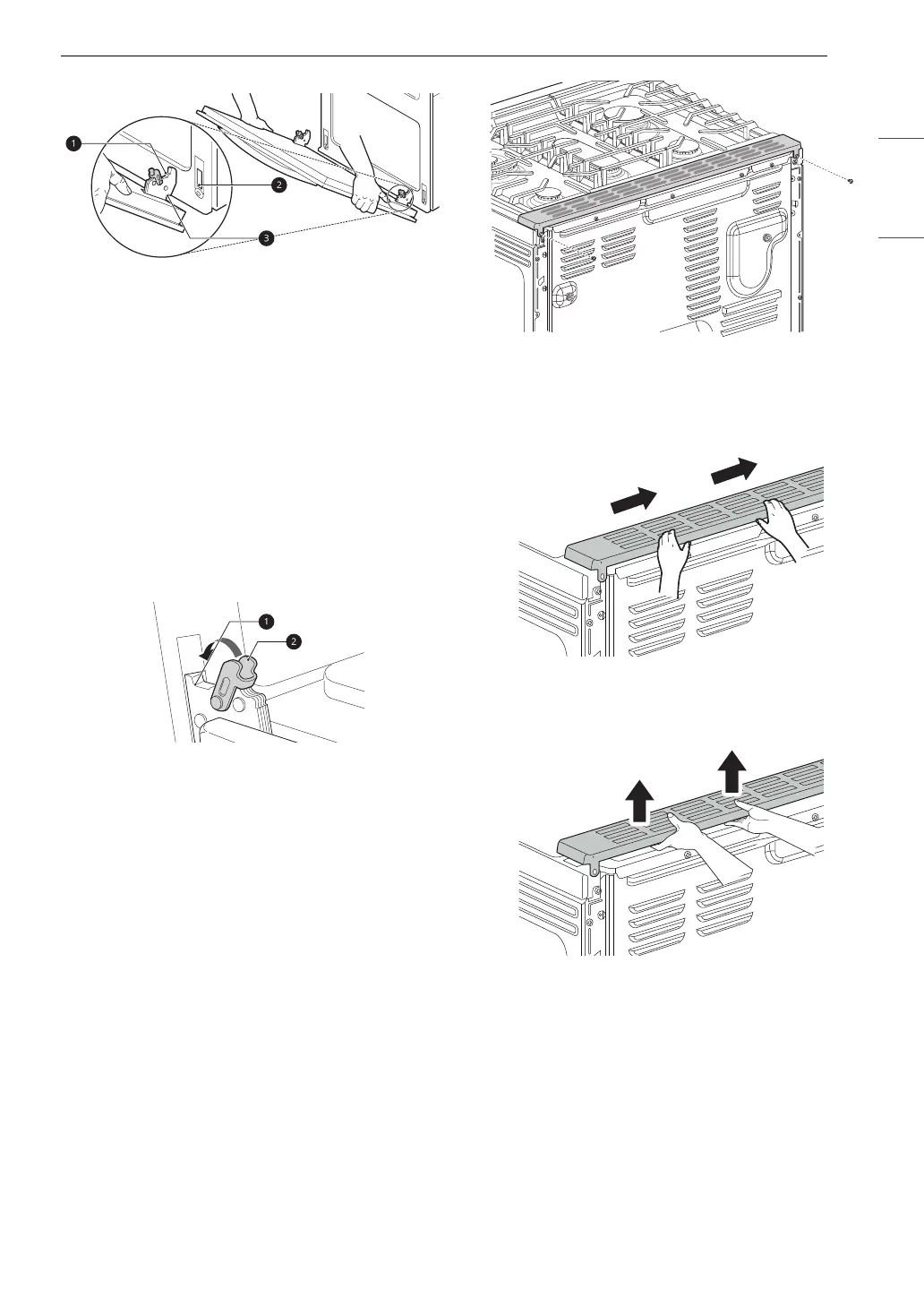 1
2
3

1
2