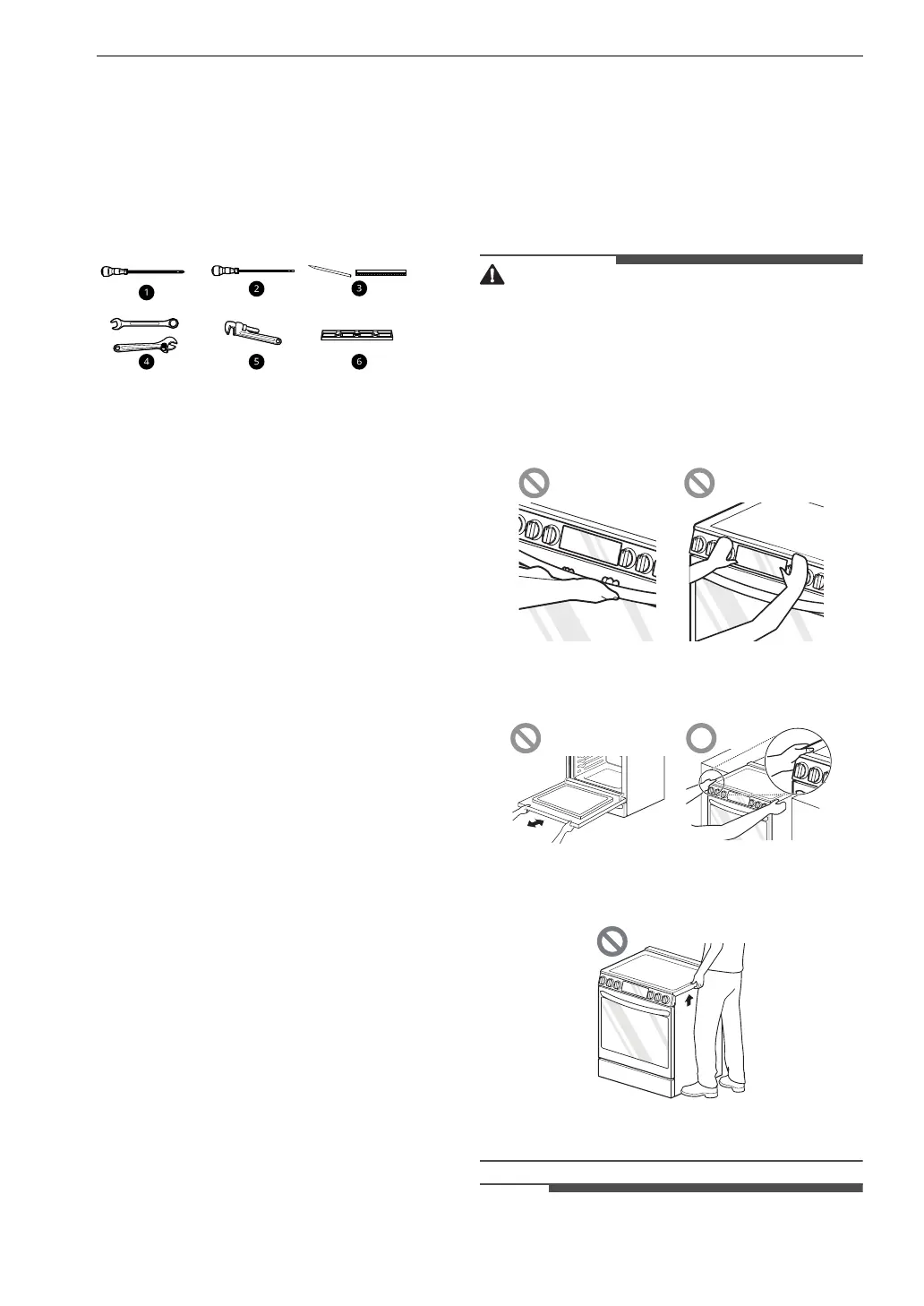 1

2

3

4

5

6