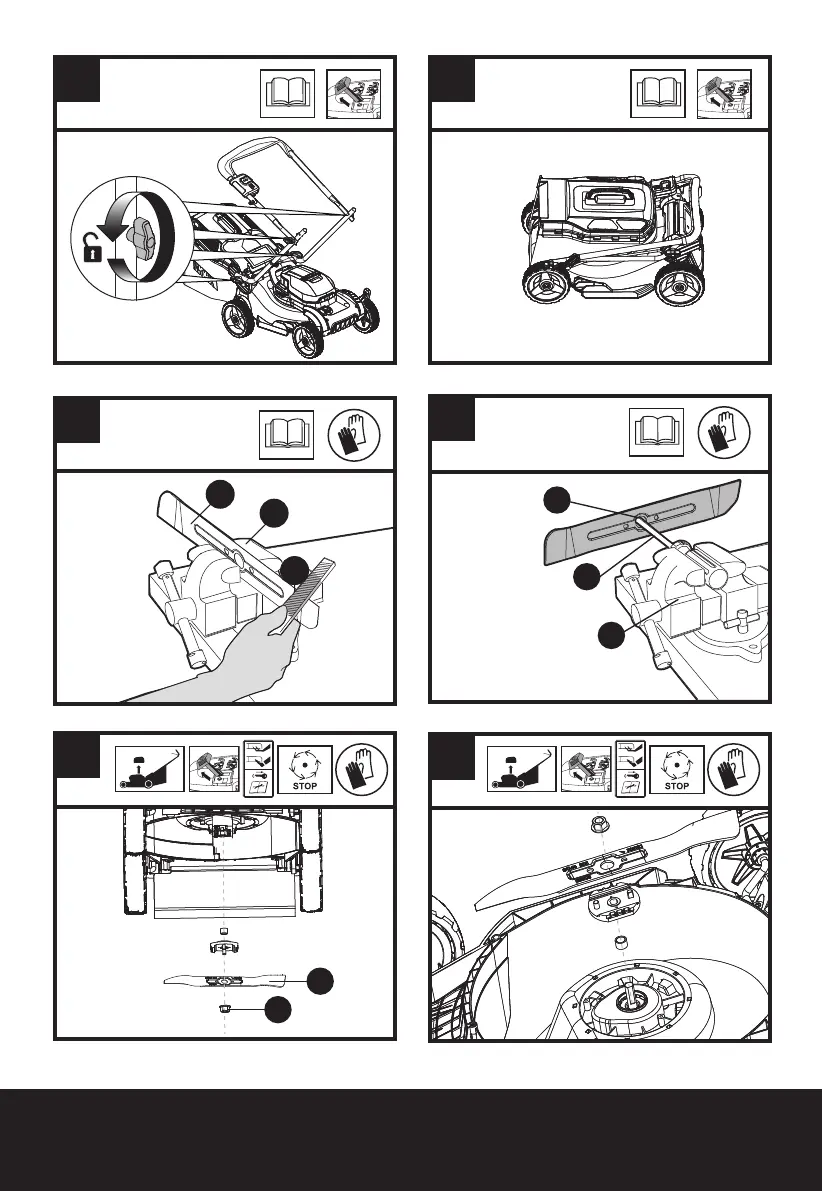 STOP

STOP