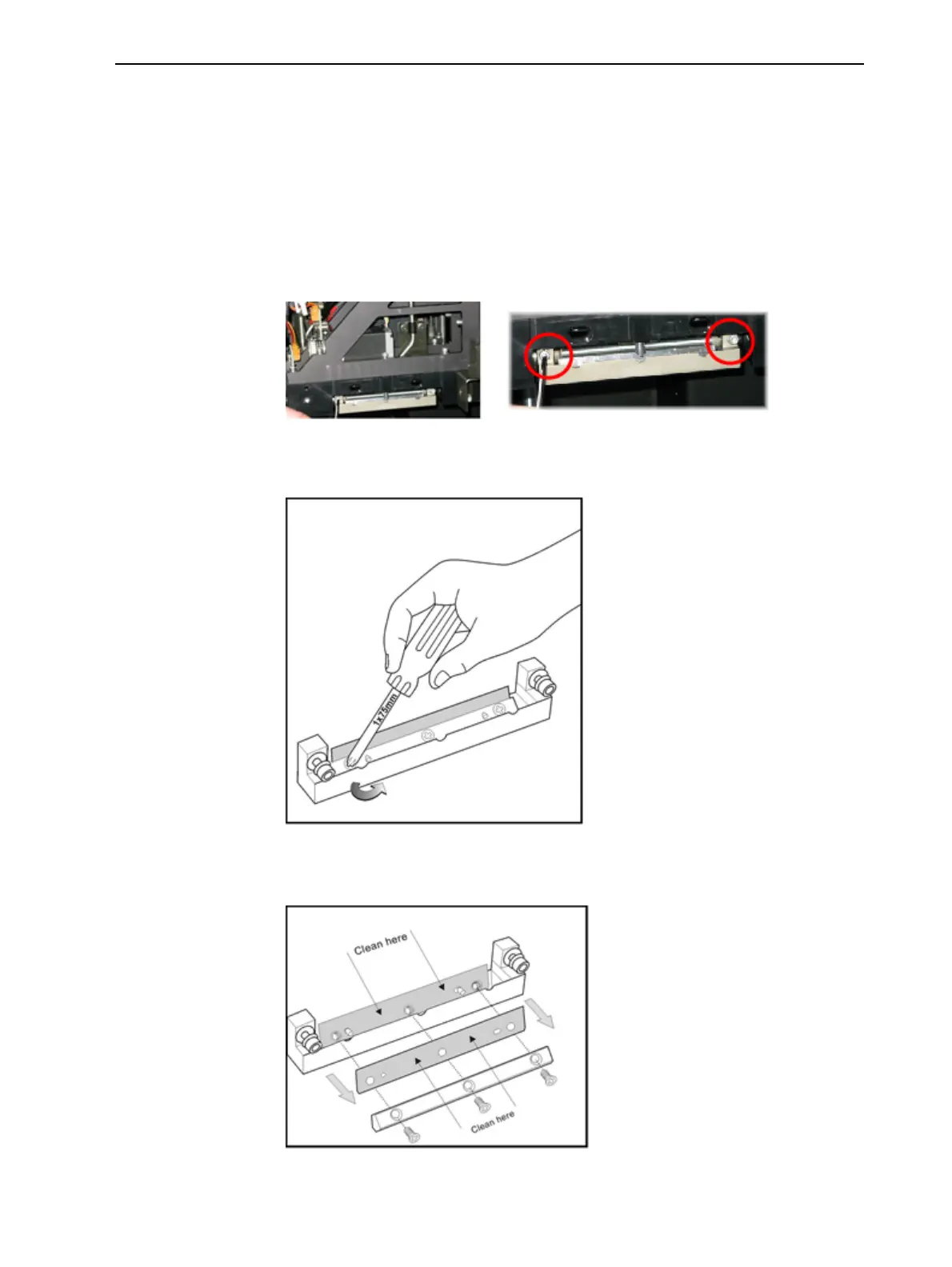 1x75mm

Clean here

Clean here