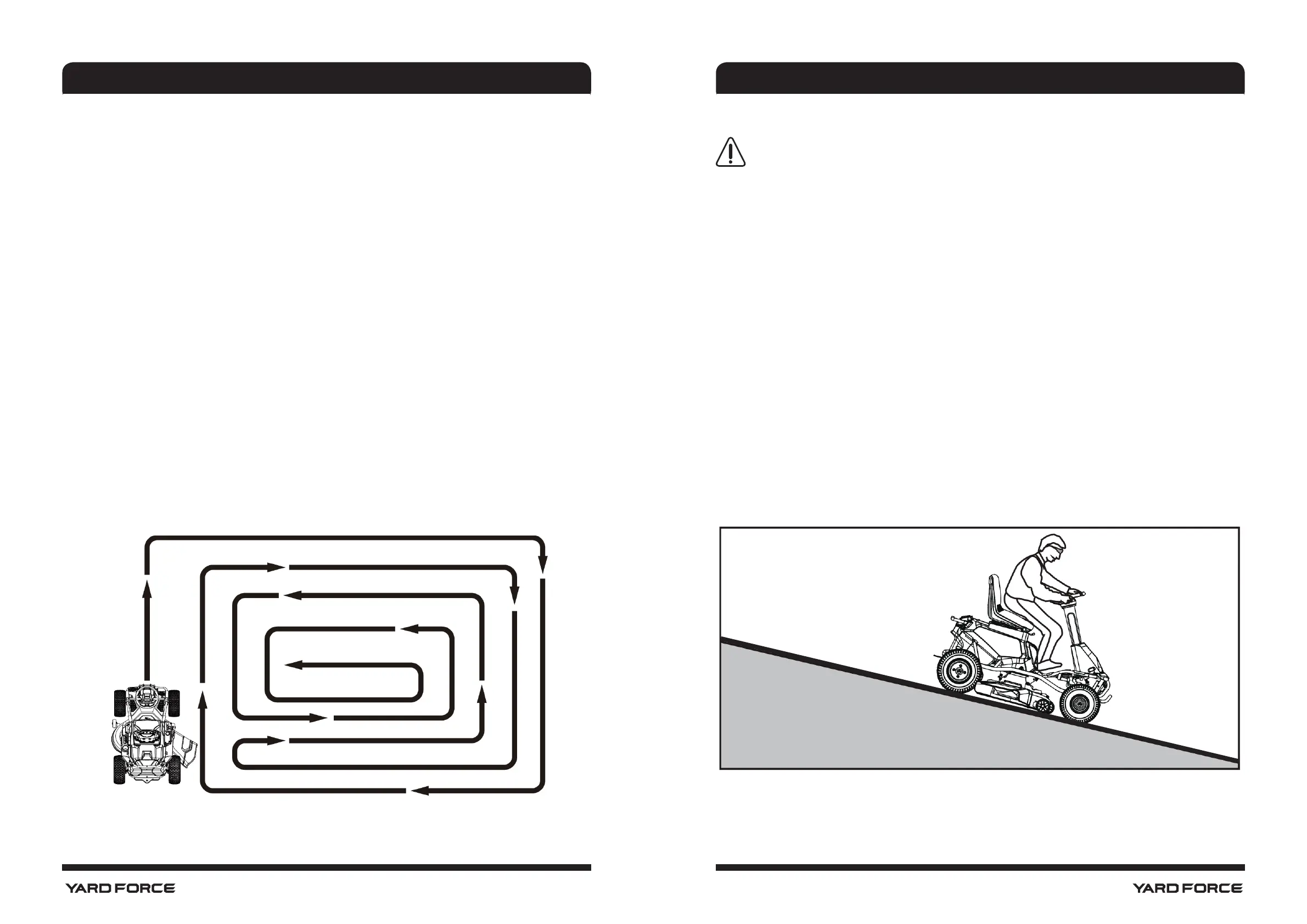 YARD FORCE

YARD FORCE