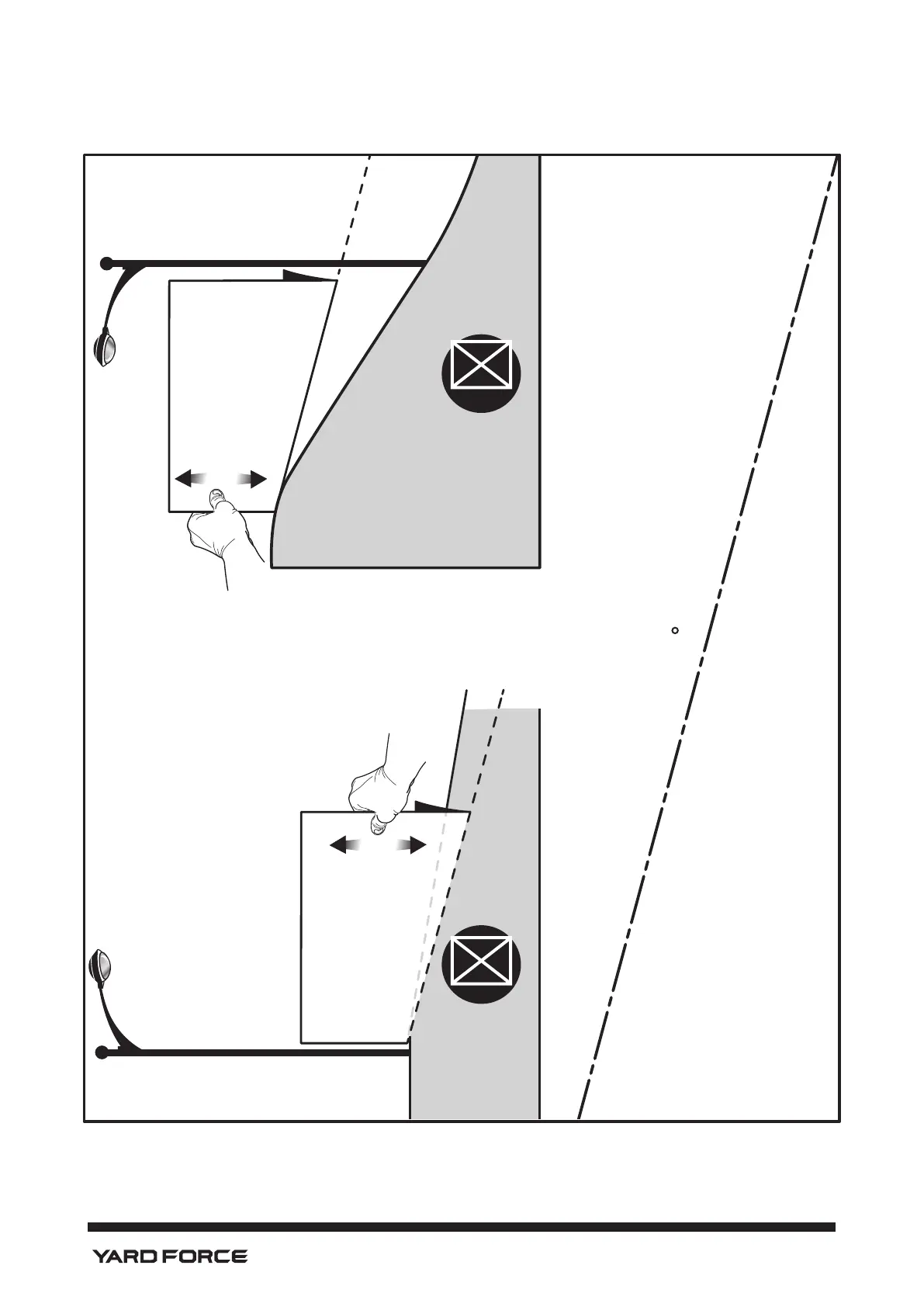 YARD FORCE