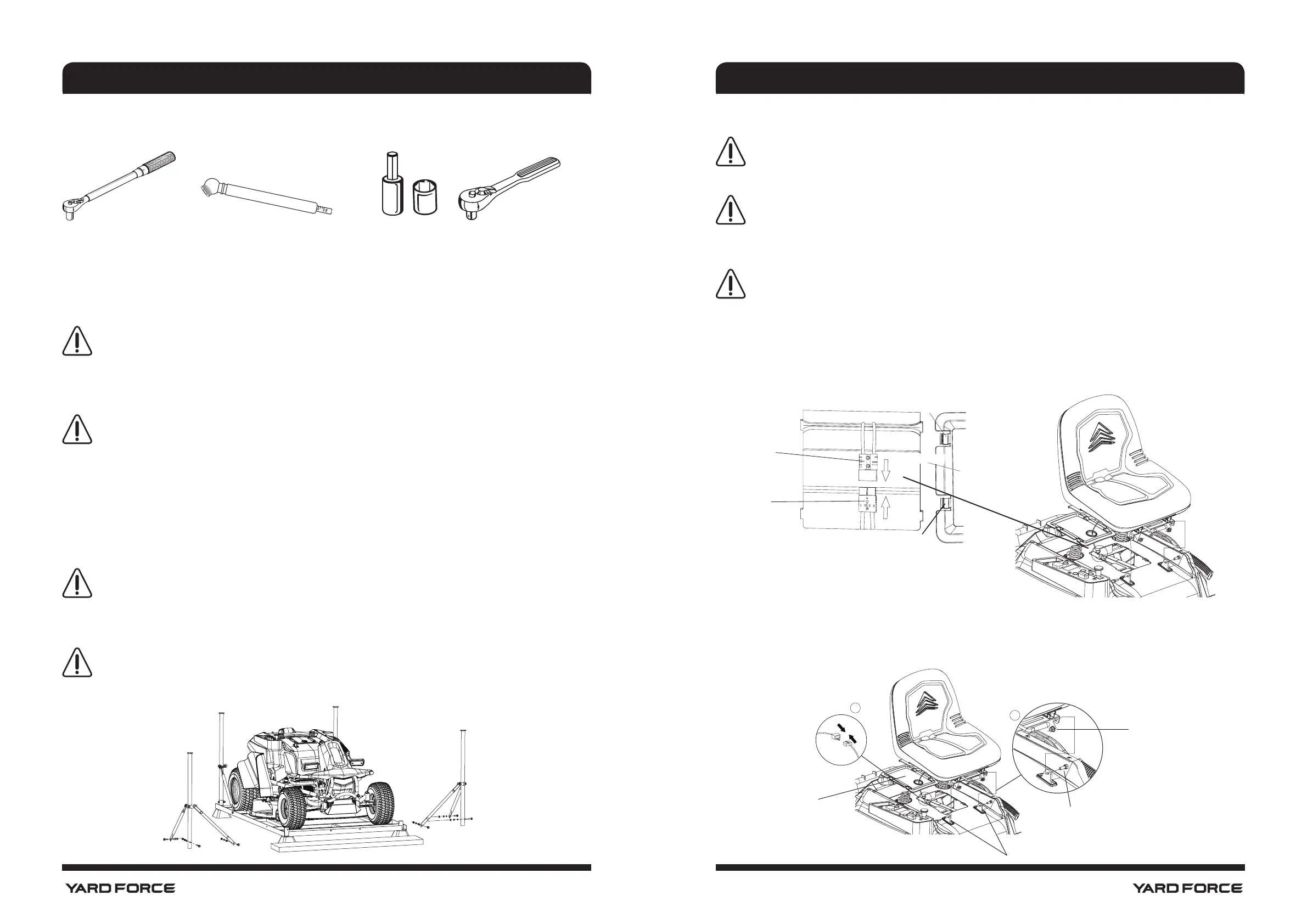 YARD FORCE

YARD FORCE