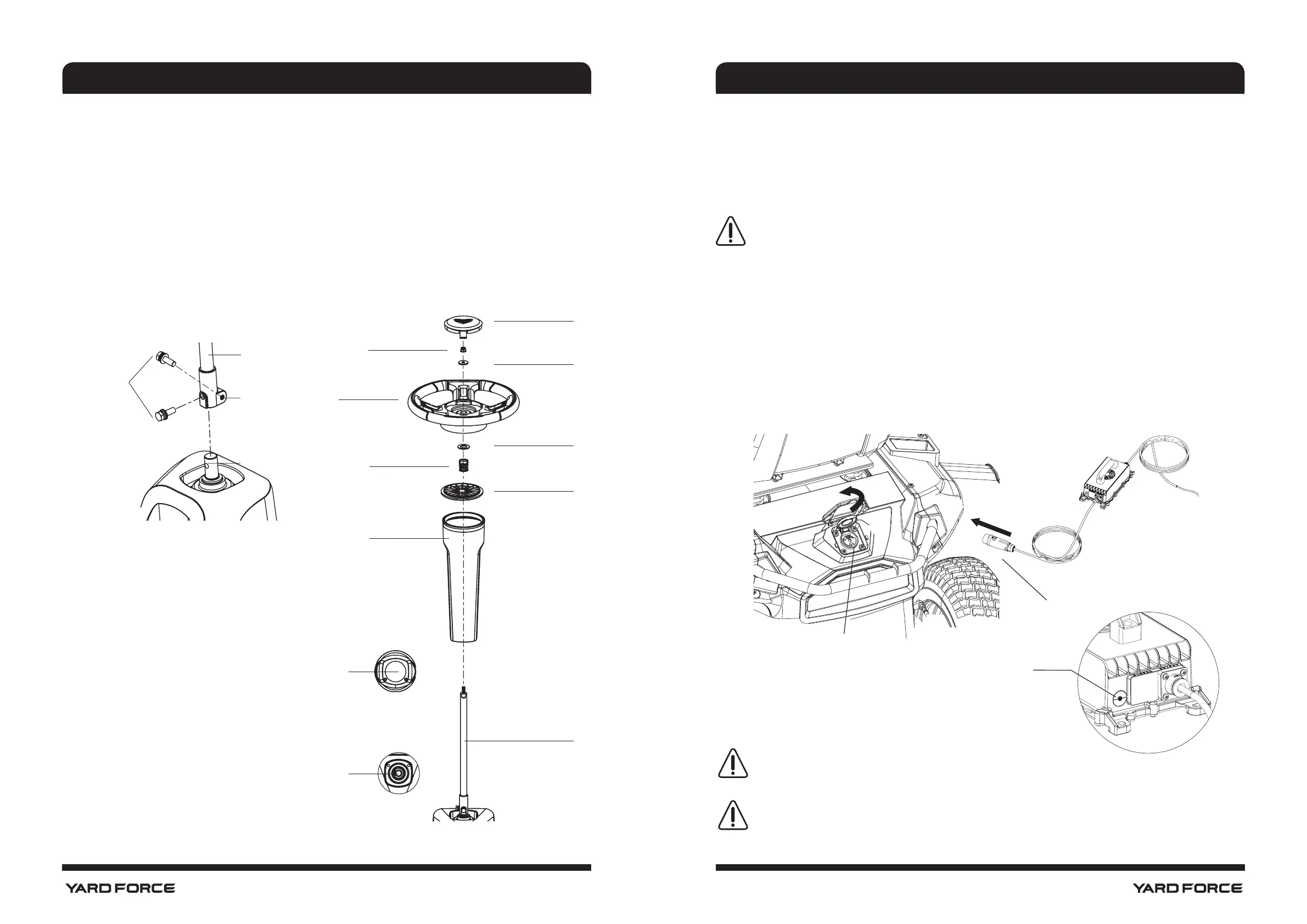 YARD FORCE

YARD FORCE