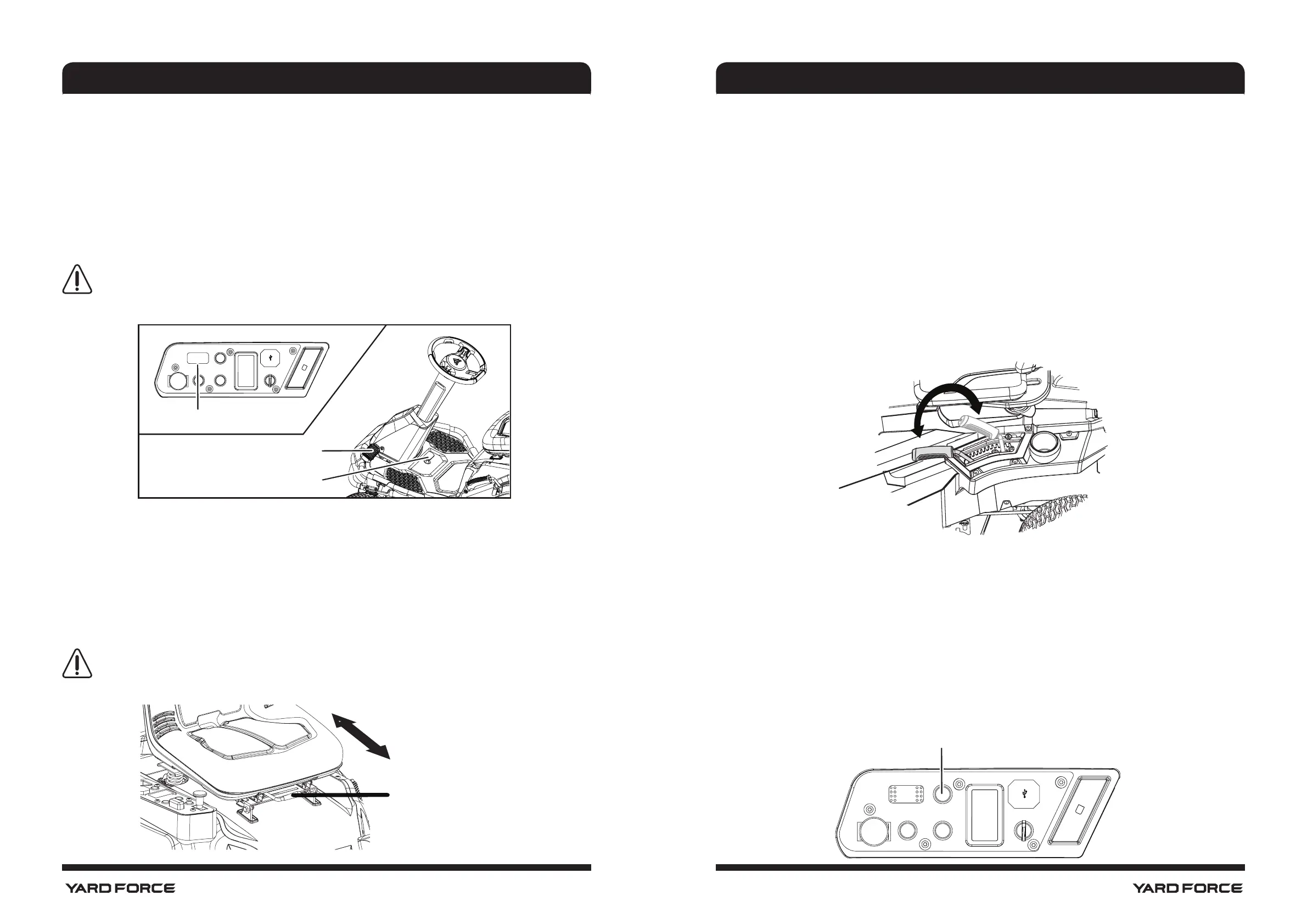 YARD FORCE

YARD FORCE