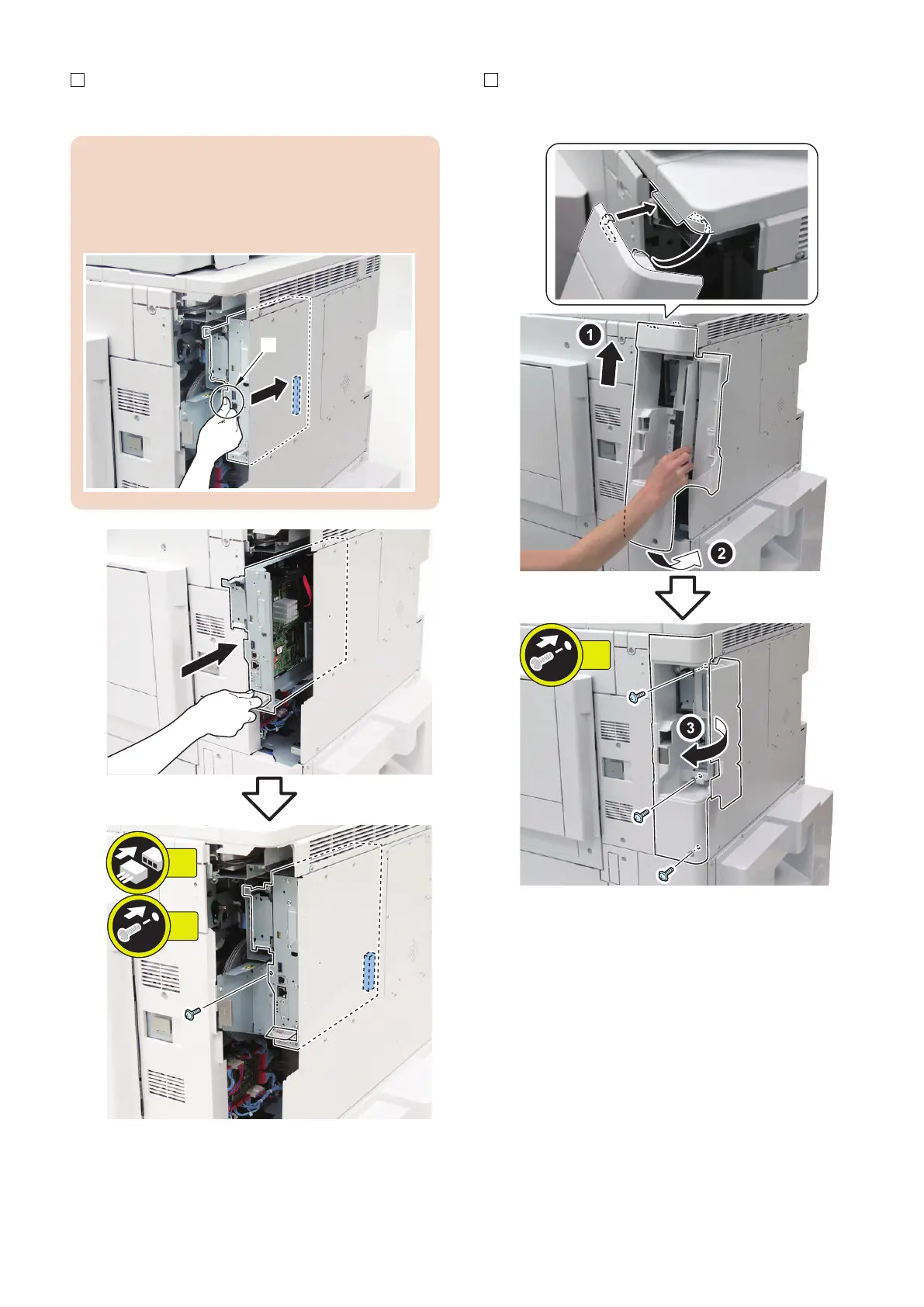 1
2
3