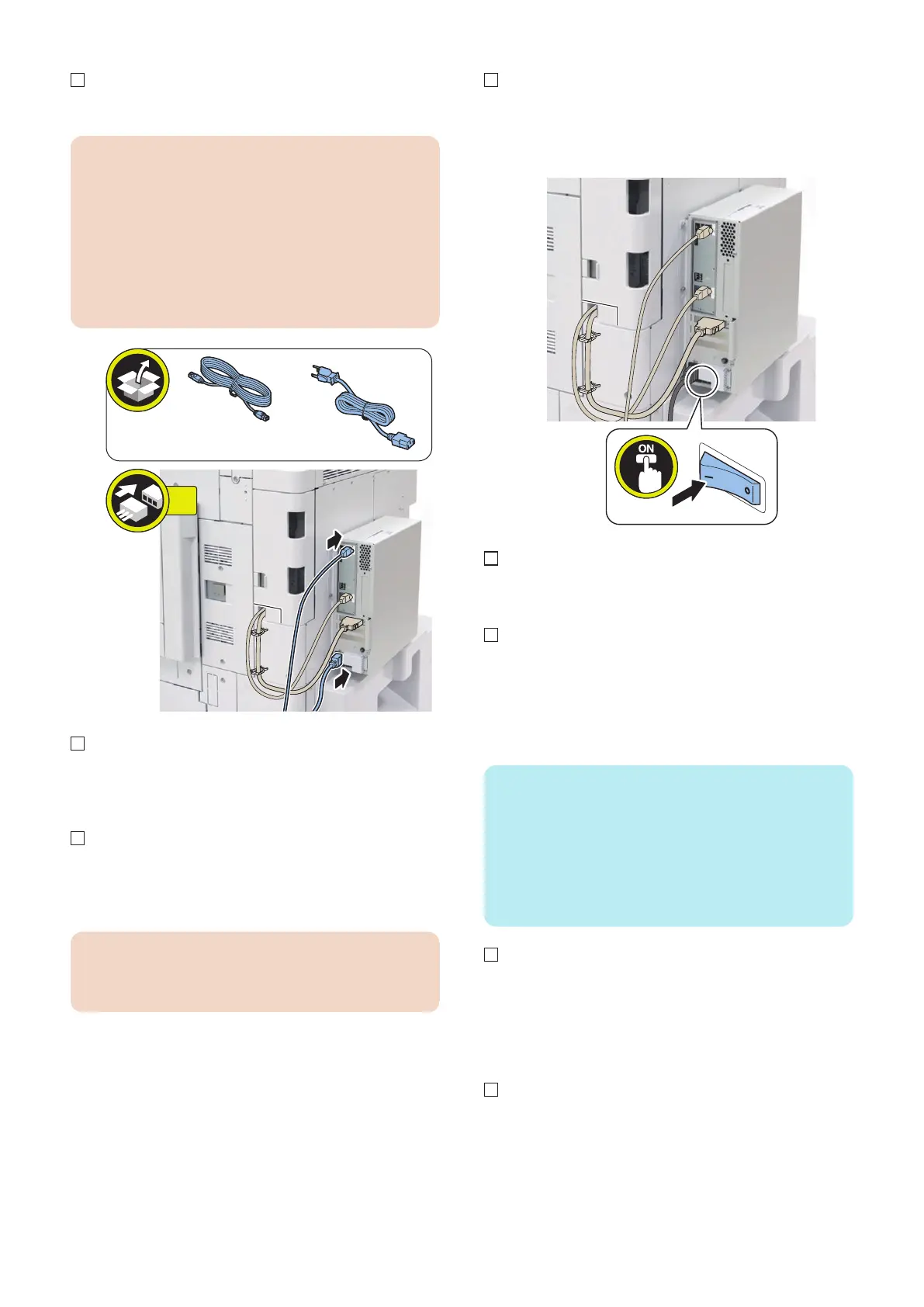 ON