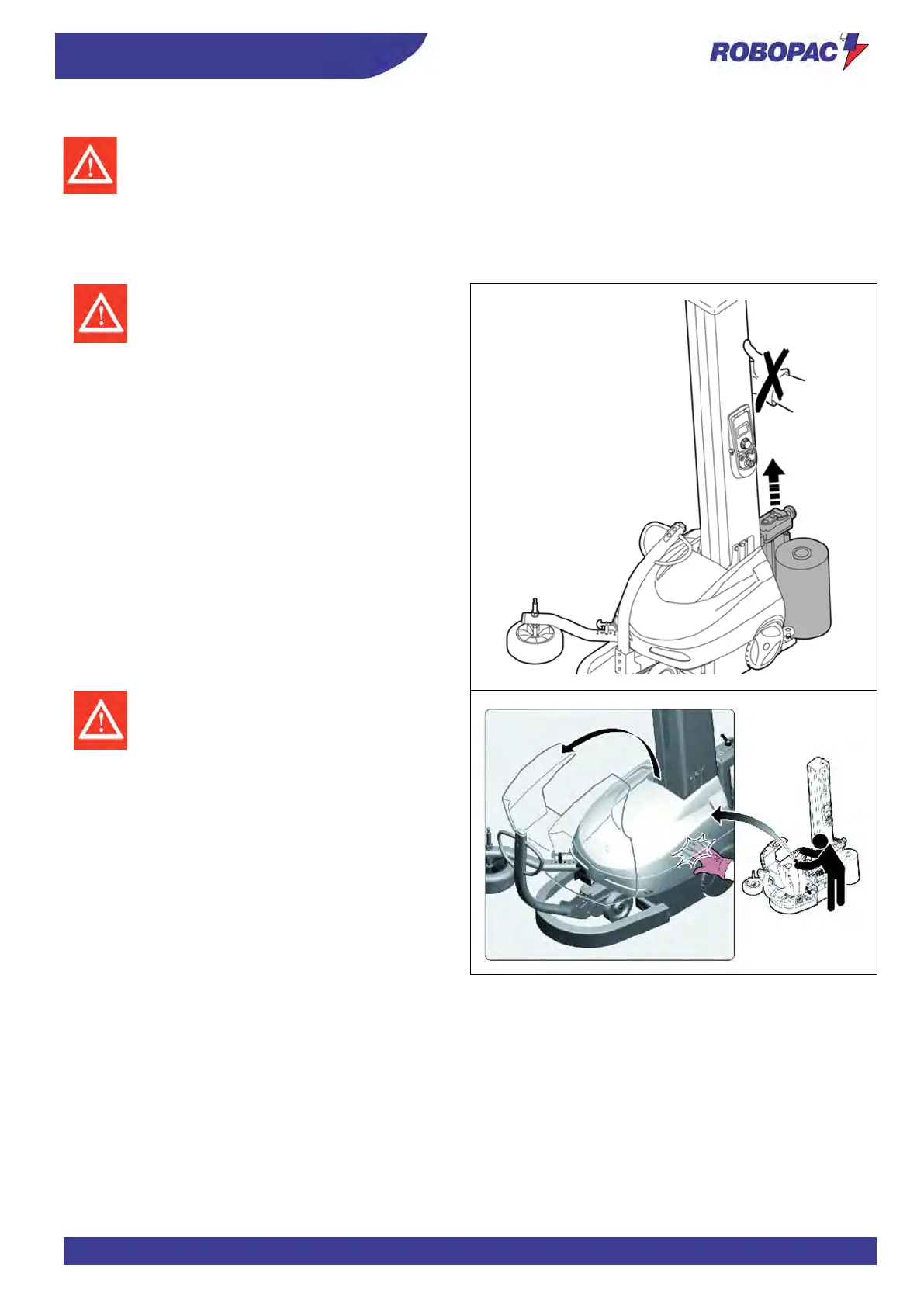 ROBOPAC