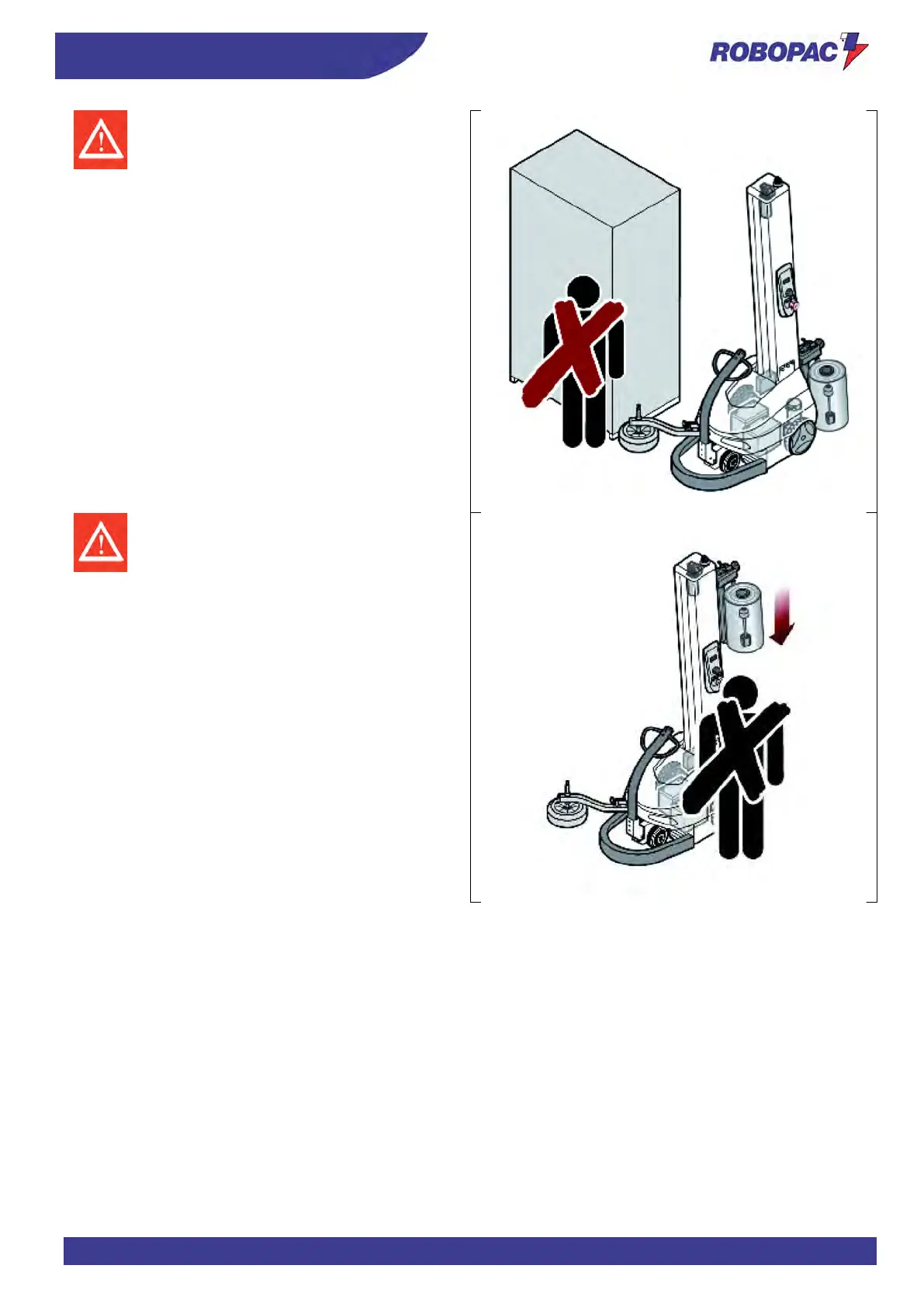 ROBOPAC