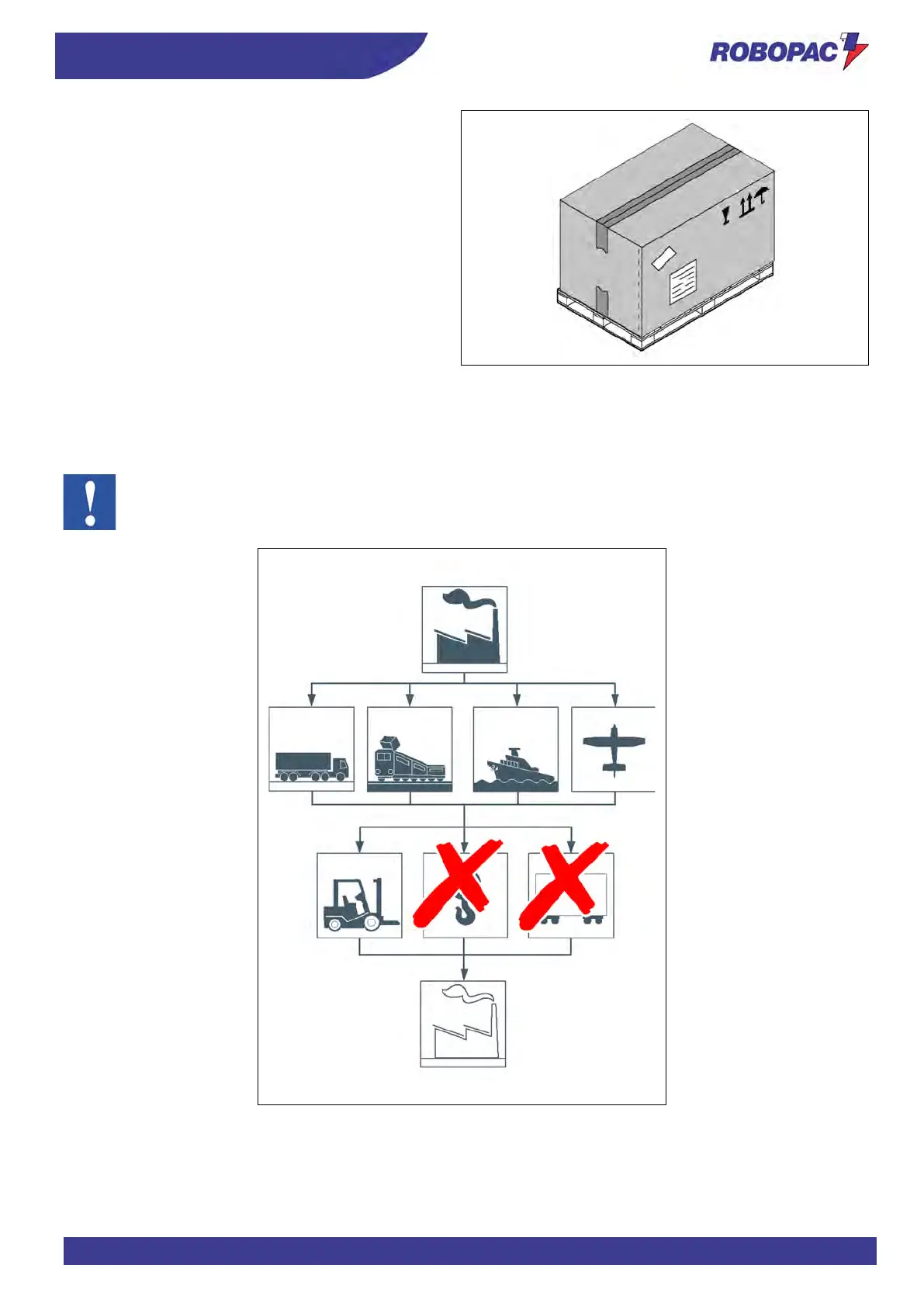 ROBOPAC