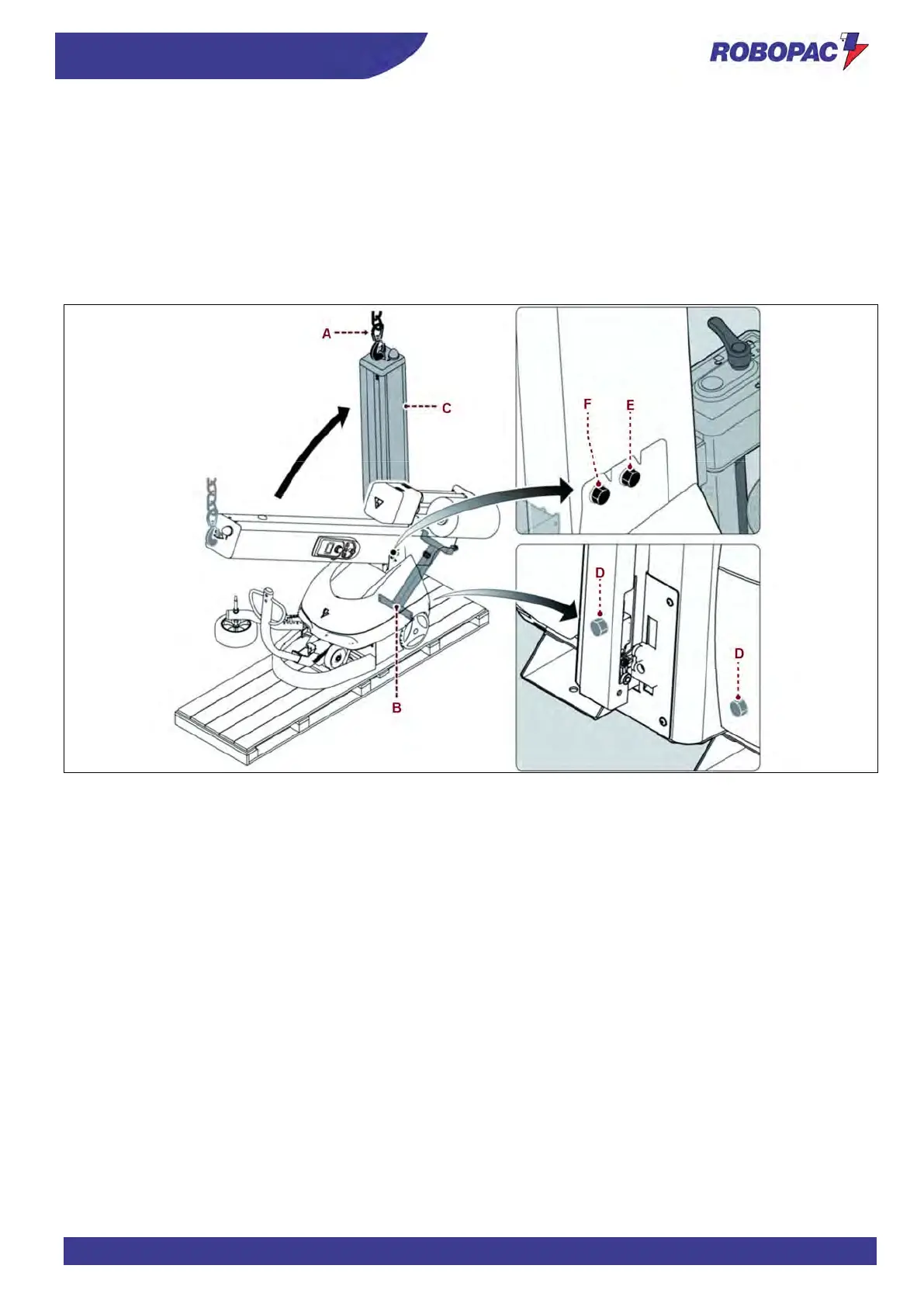 ROBOPAC

A
C
F
E
D
D
B