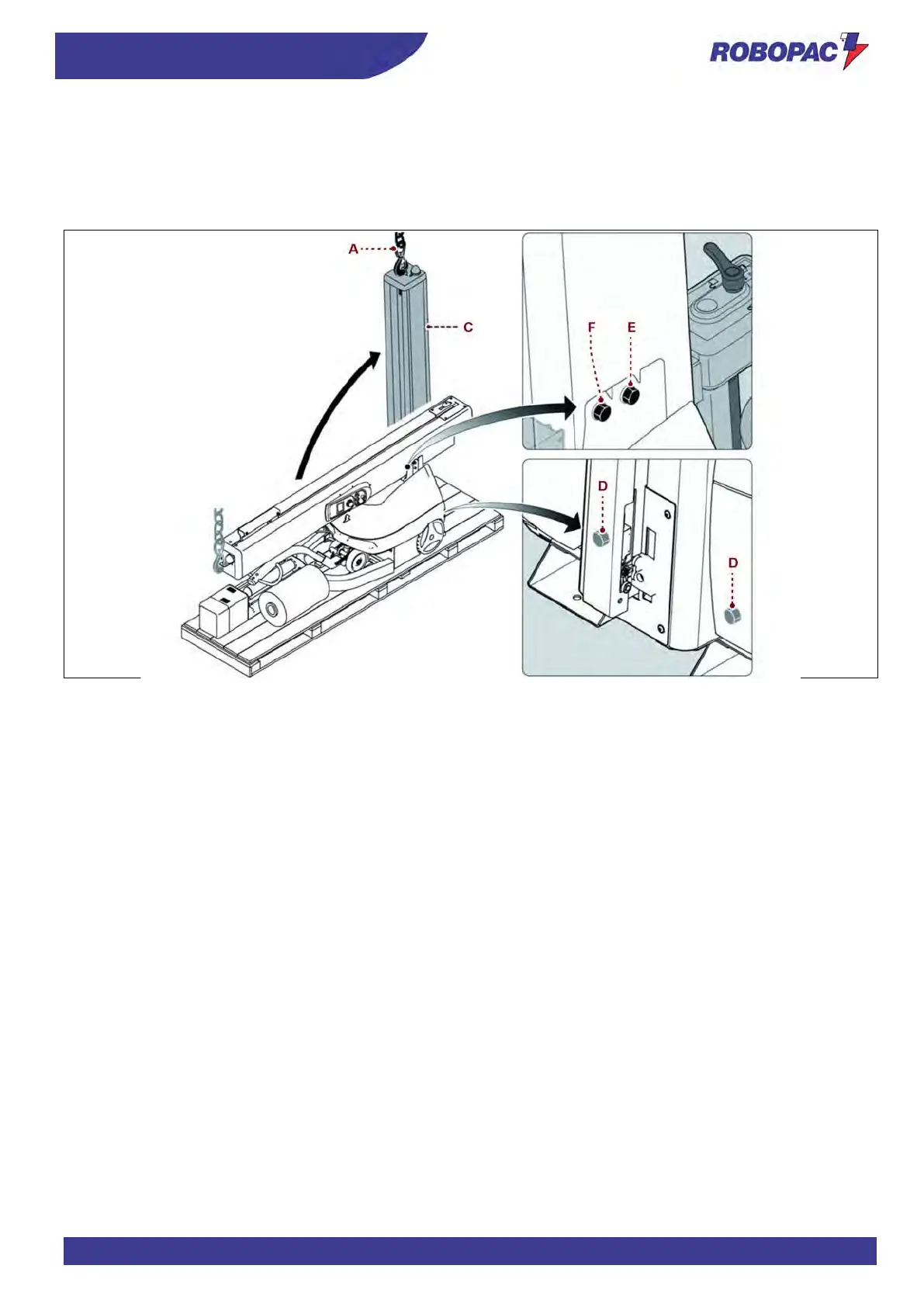 ROBOPAC

A
C
F
E
D
D