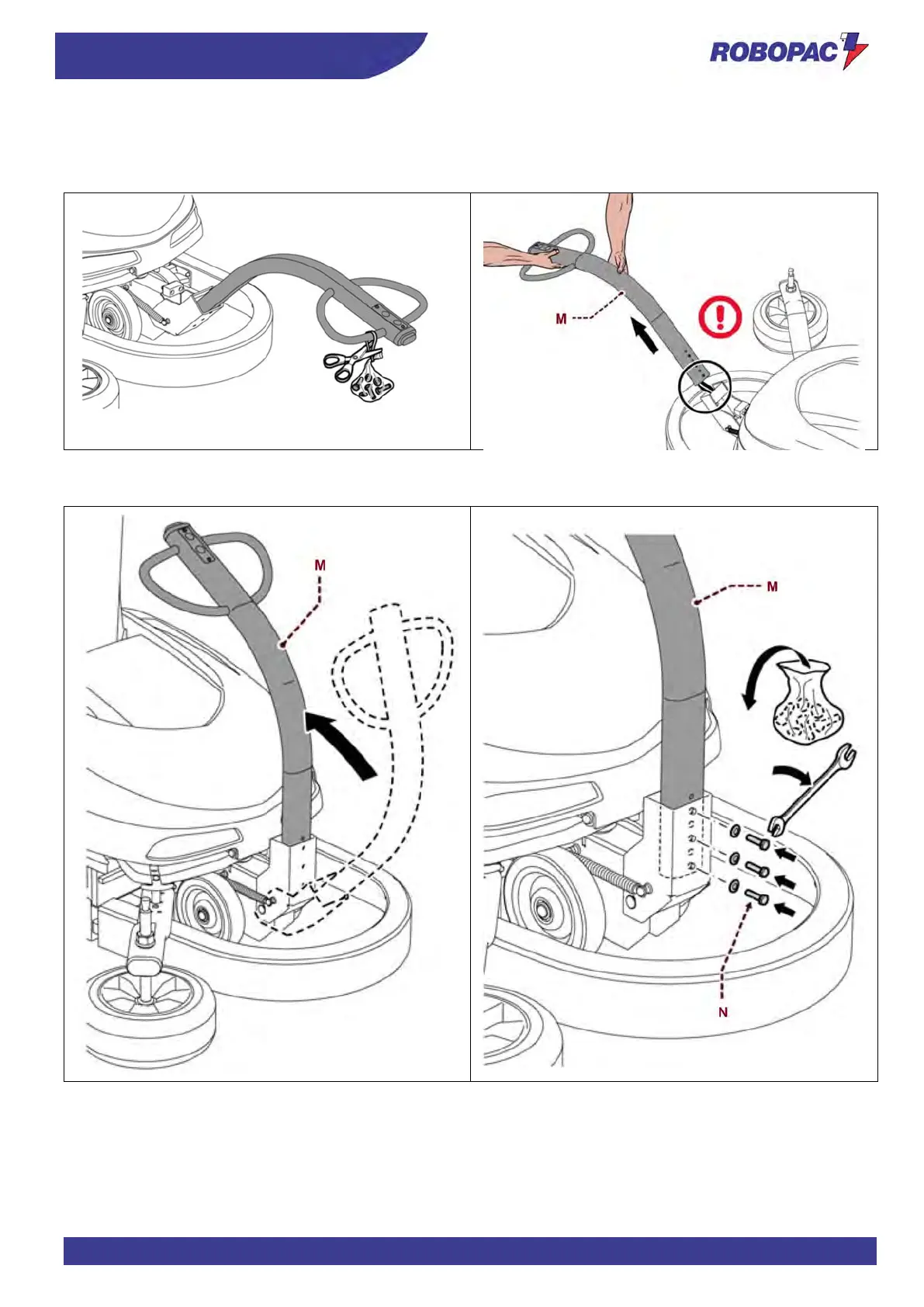 ROBOPAC

M

M

M

N