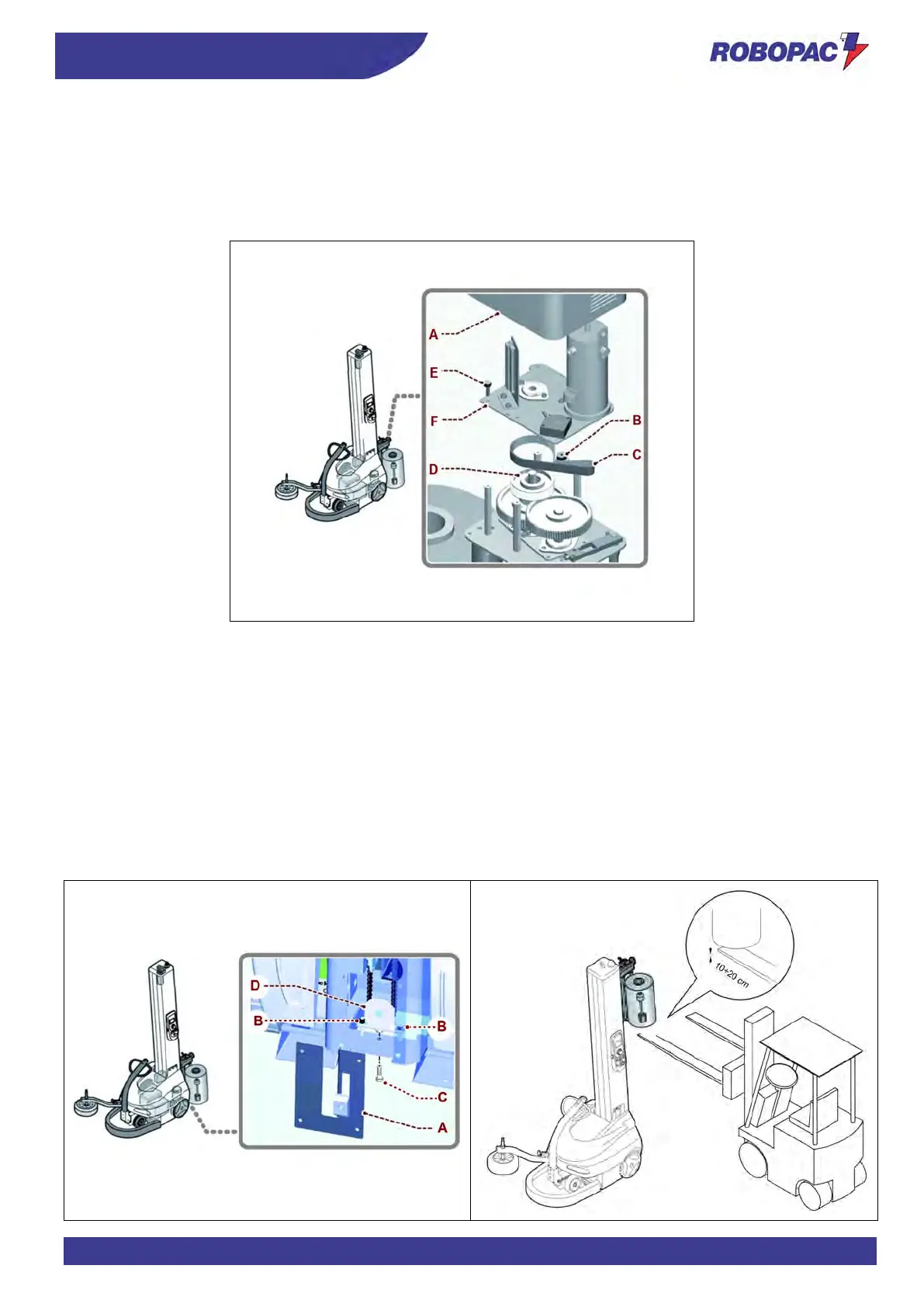 ROBOPAC

A
E
F
B
C
D

D
B
B
C
A

10÷20 cm