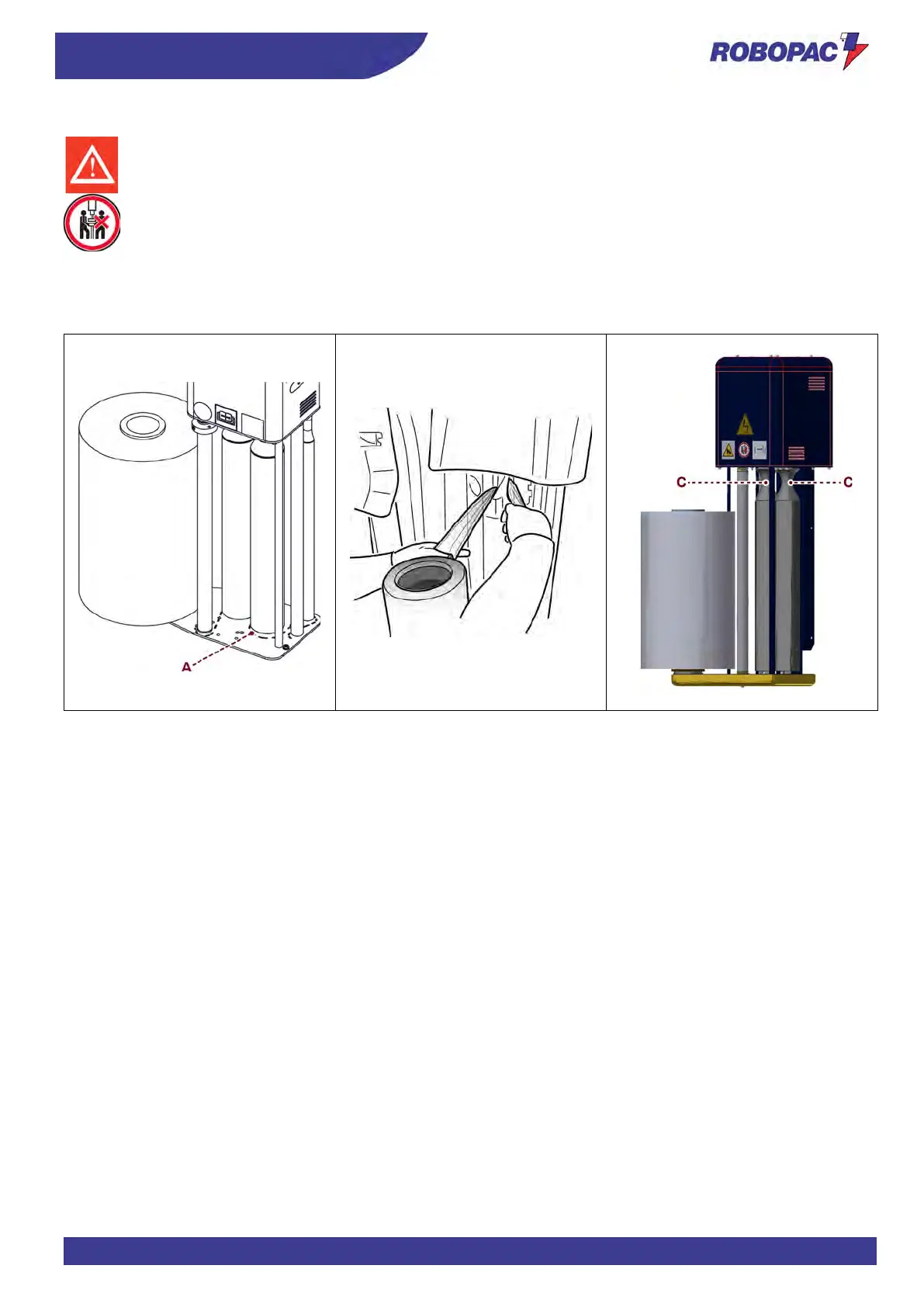 ROBOPAC

A

C

C