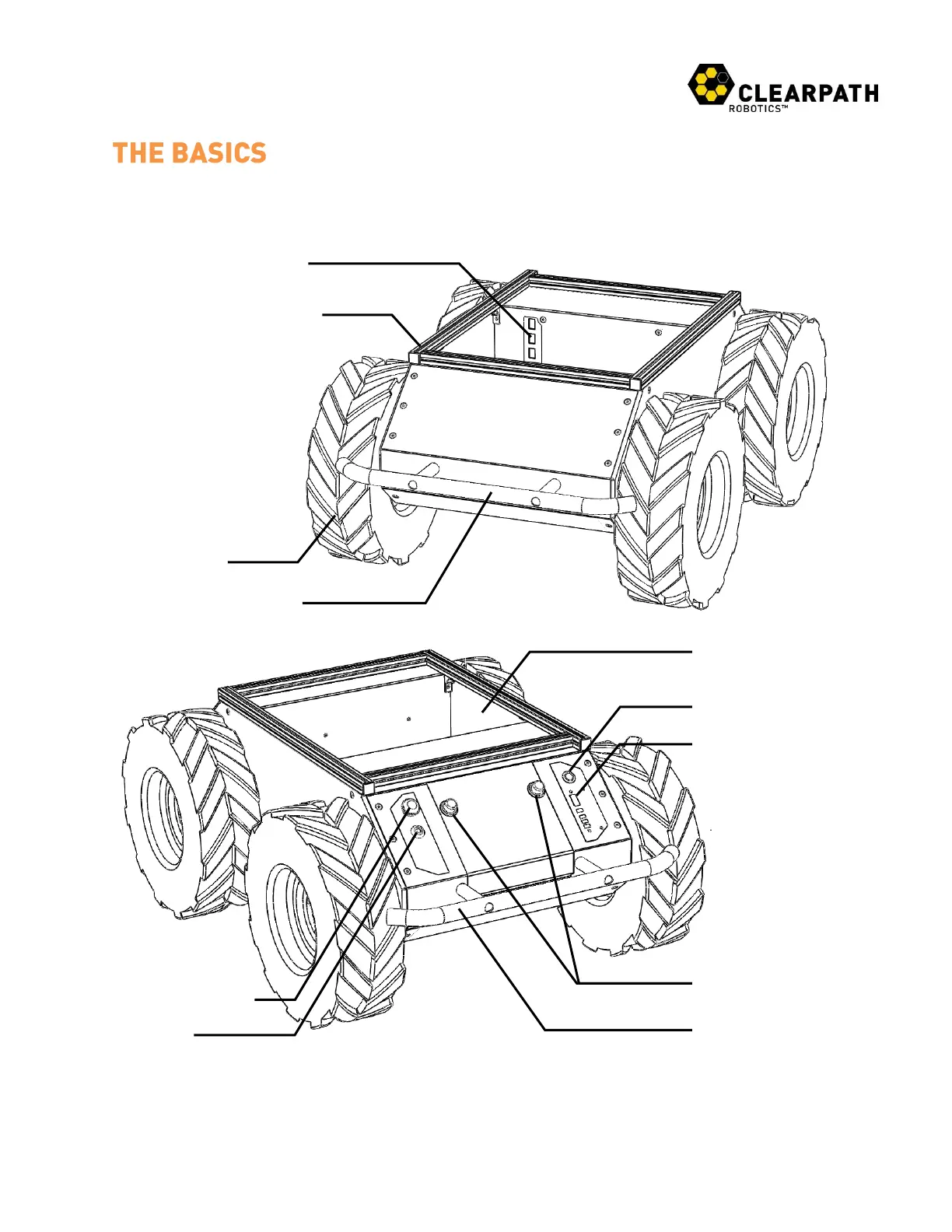 CLEARPATH
ROBOTICS™

THE BASICS