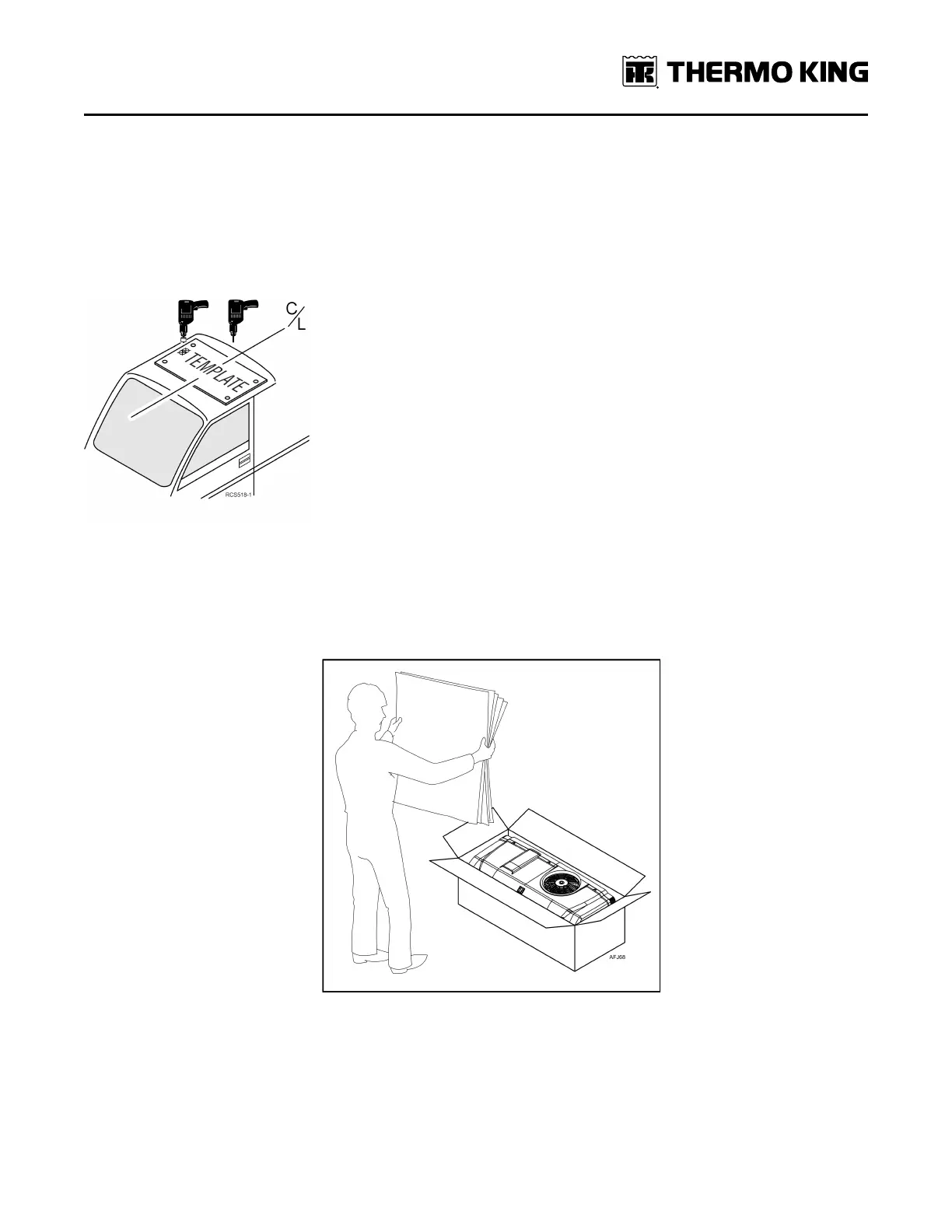 THERMO KING

C
L

TEMPLATE

RCS518-1

AFJ68