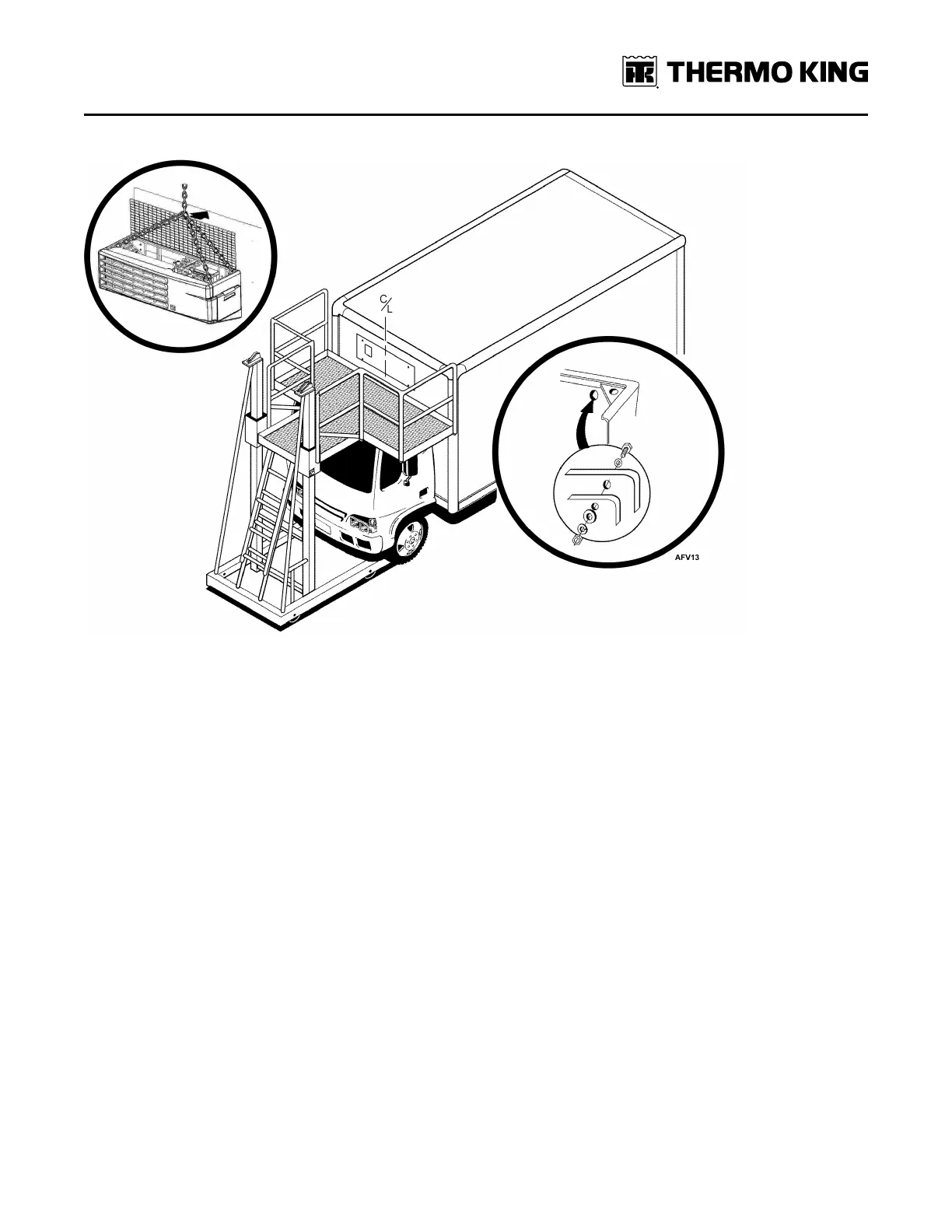 THERMO KING

C
L

AFV13