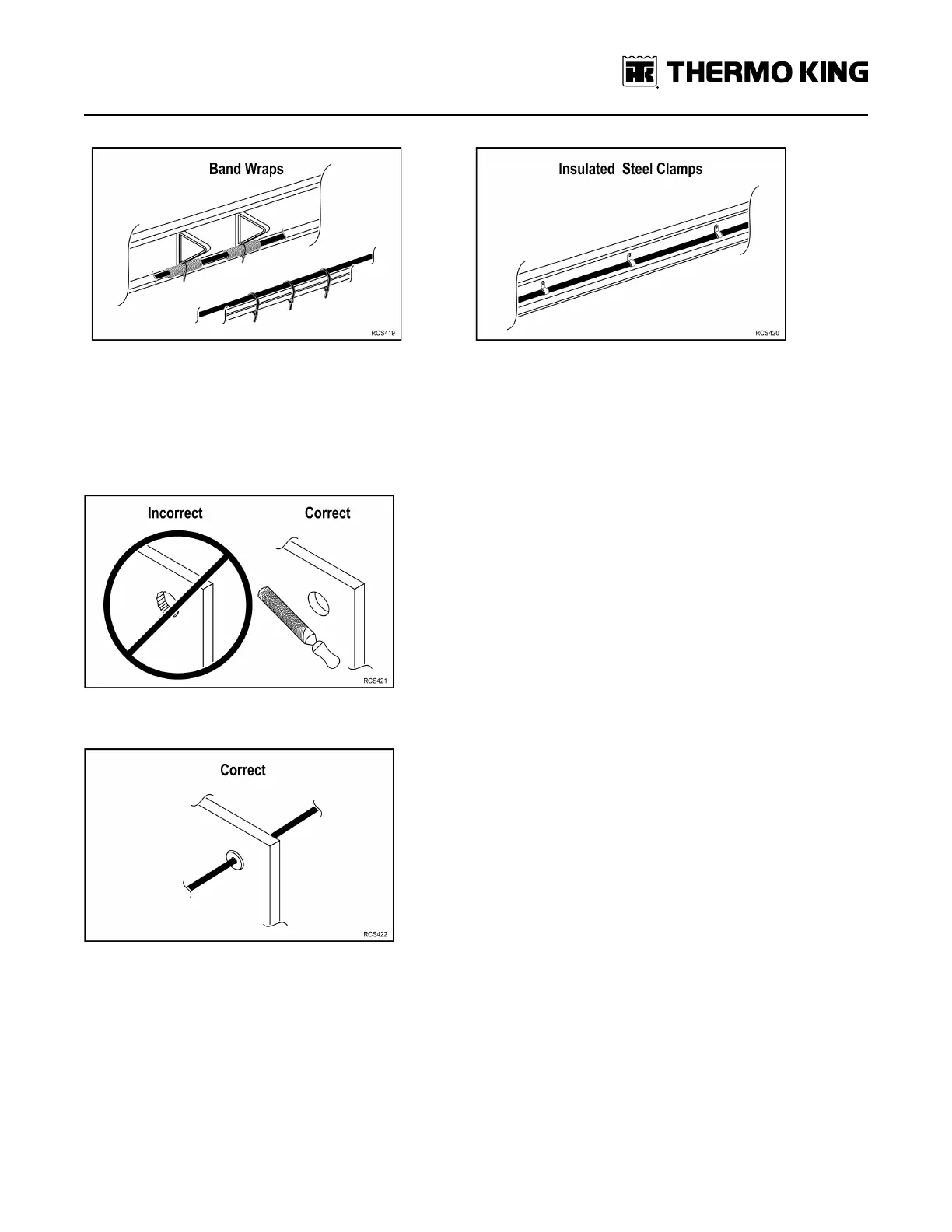 THERMO KING

Band Wraps

RCS419

Insulated Steel Clamps

RCS420

Incorrect

Correct

RCS421

Correct

RCS422