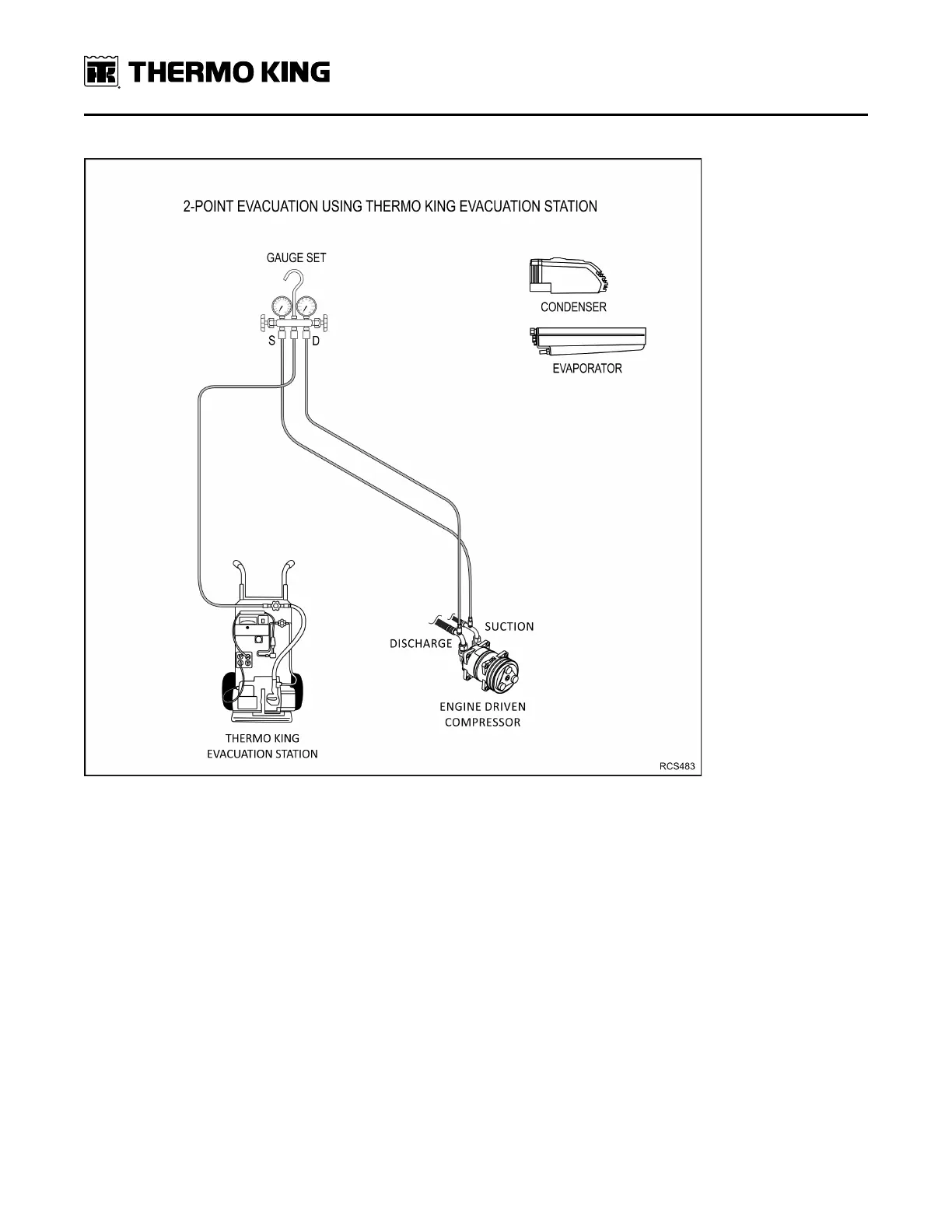 THERMO KING

2-POINT EVACUATION USING THERMO KING EVACUATION STATION

GAUGE SET

S

D

CONDENSER

EVAPORATOR

SUCTION

DISCHARGE

ENGINE DRIVEN COMPRESSOR

THERMO KING EVACUATION STATION

RCS483