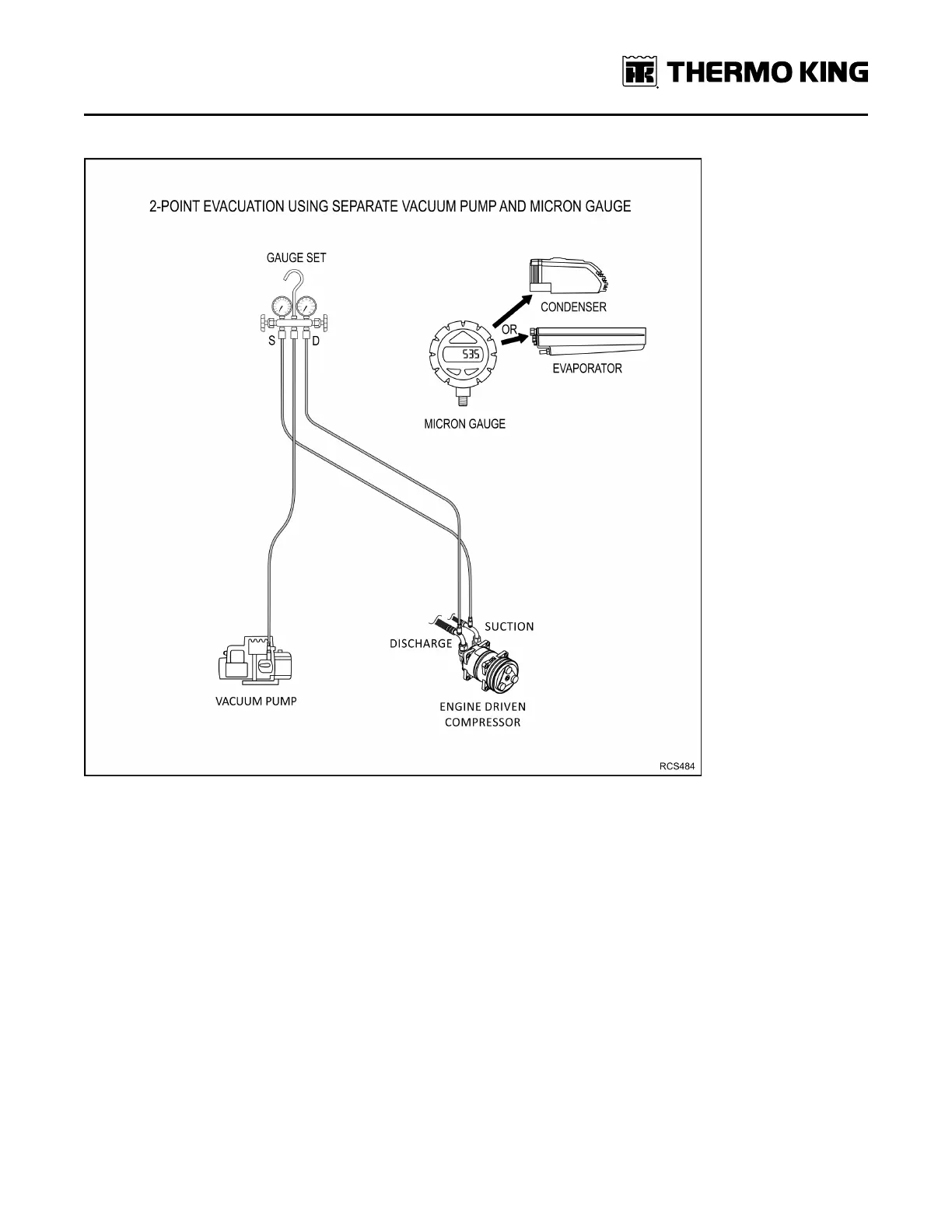 THERMO KING

2-POINT EVACUATION USING SEPARATE VACUUM PUMP AND MICRON GAUGE

GAUGE SET

S

D

CONDENSER

OR

535

EVAPORATOR

MICRON GAUGE

SUCTION

DISCHARGE

VACUUM PUMP

ENGINE DRIVEN COMPRESSOR

RCS484