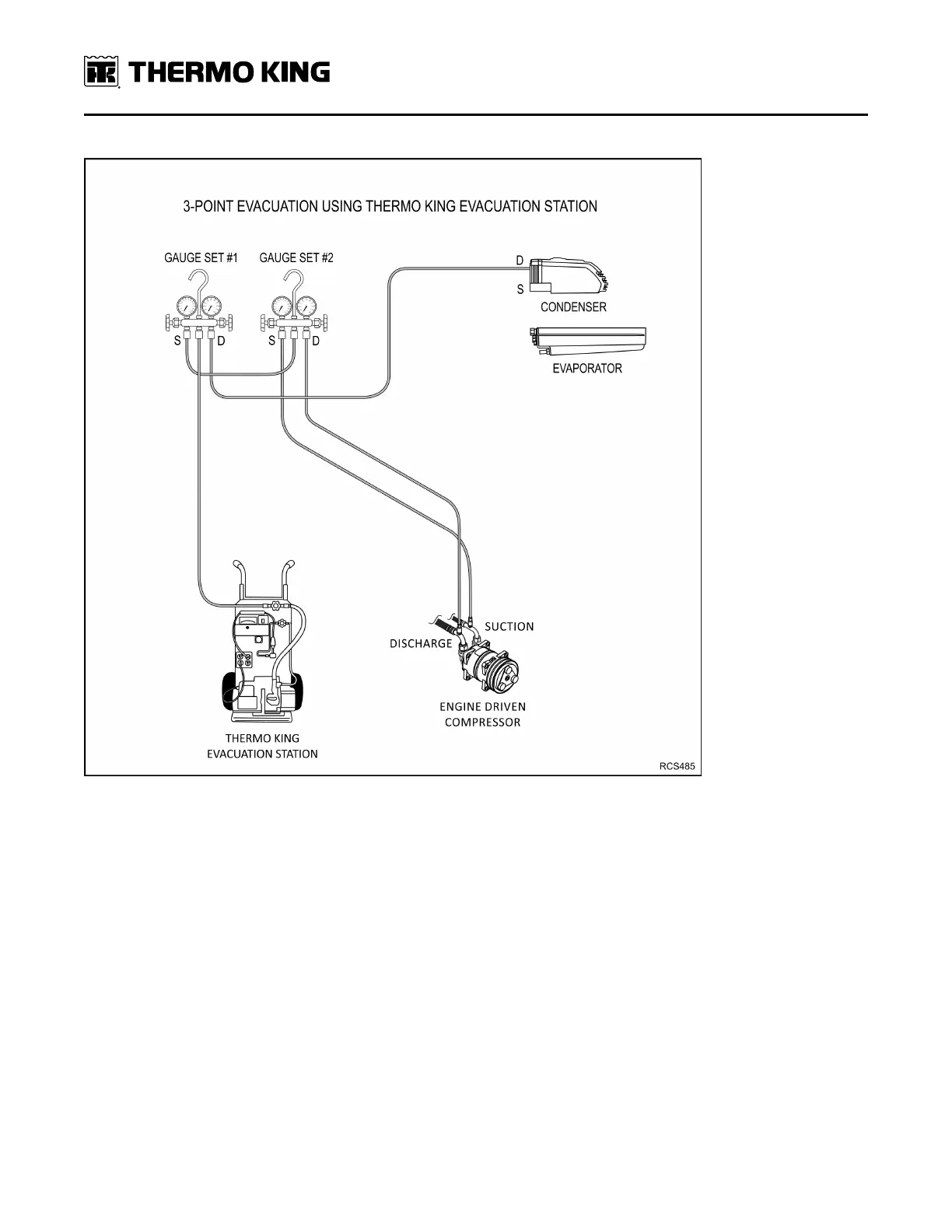 THERMO KING

3-POINT EVACUATION USING THERMO KING EVACUATION STATION

GAUGE SET #1

GAUGE SET #2

S D

S D

D

S

CONDENSER

EVAPORATOR

SUCTION

DISCHARGE

ENGINE DRIVEN COMPRESSOR

THERMO KING EVACUATION STATION

RCS485