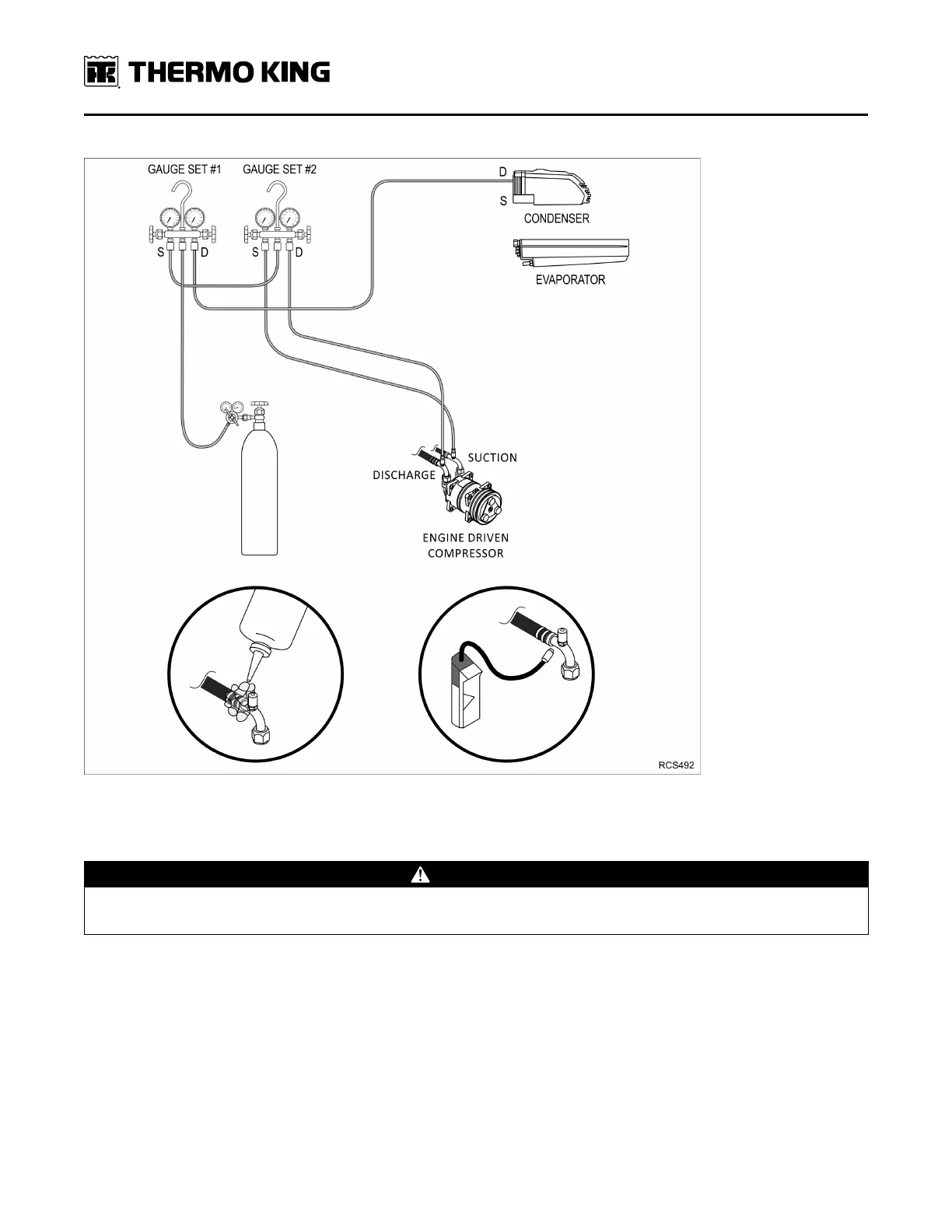 THERMO KING

GAUGE SET #1
GAUGE SET #2
S D
S D
D
S
CONDENSER
EVAPORATOR
SUCTION
DISCHARGE
ENGINE DRIVEN COMPRESSOR
RCS492