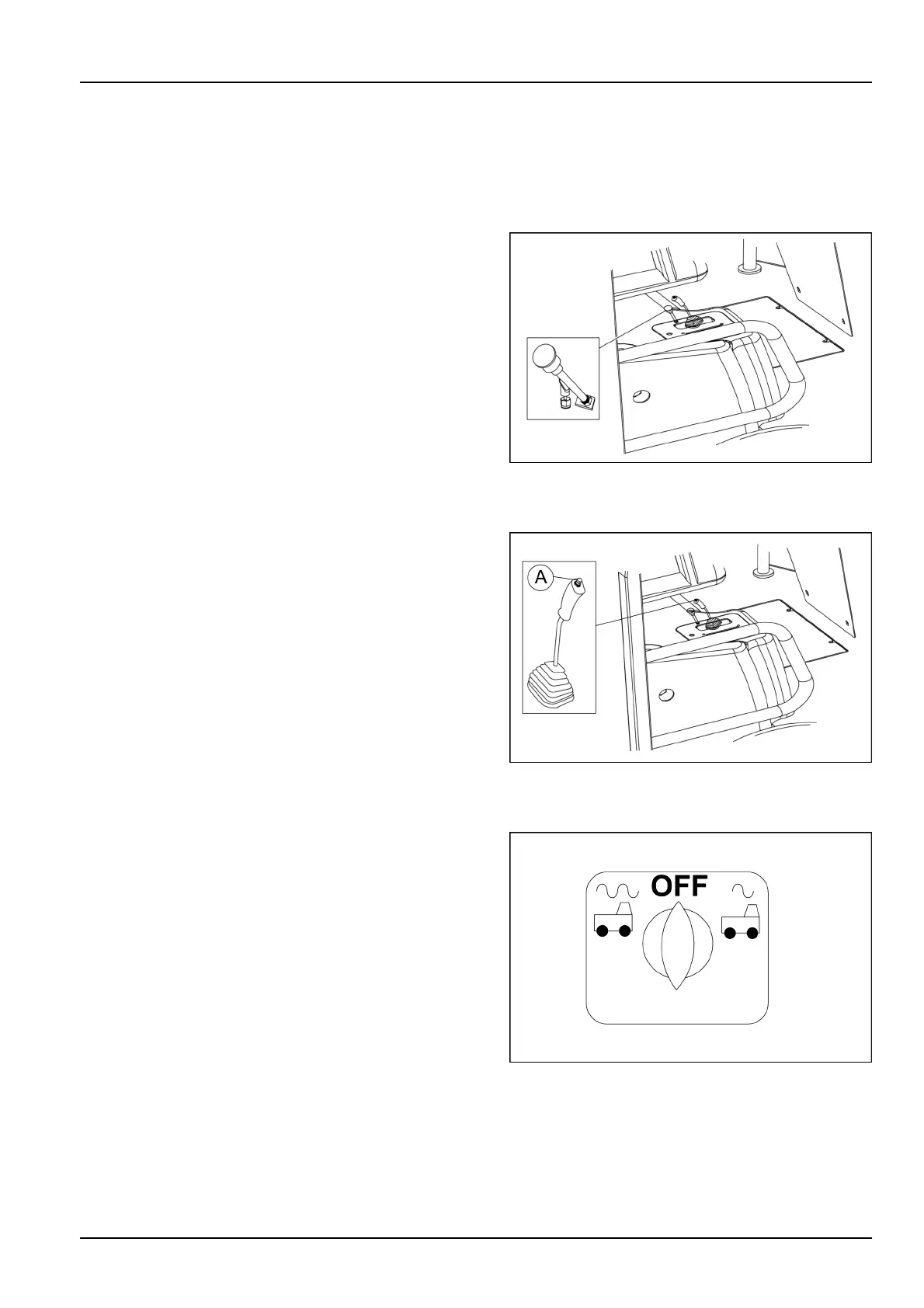 A

OFF