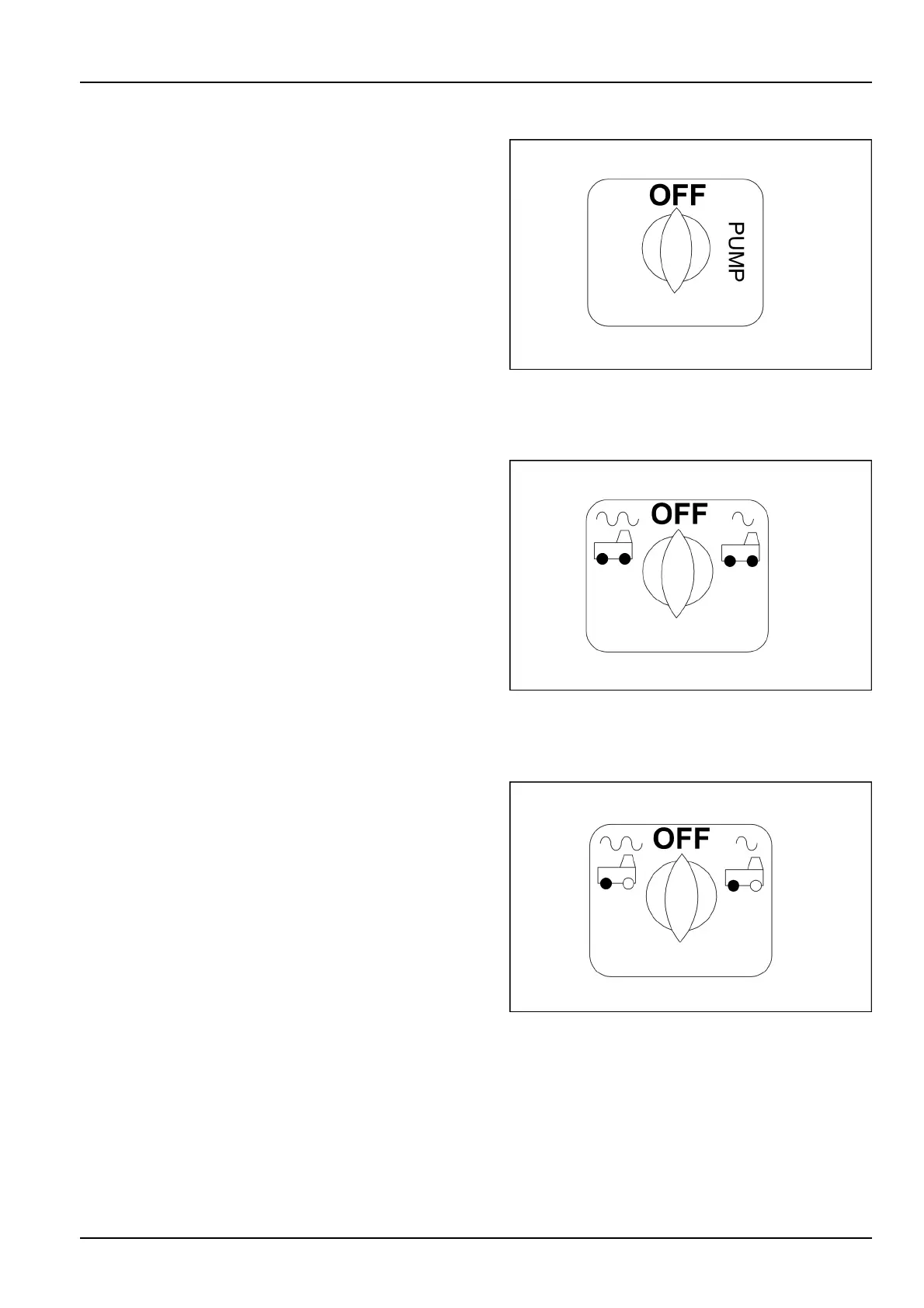 OFF
PUMP

OFF

OFF