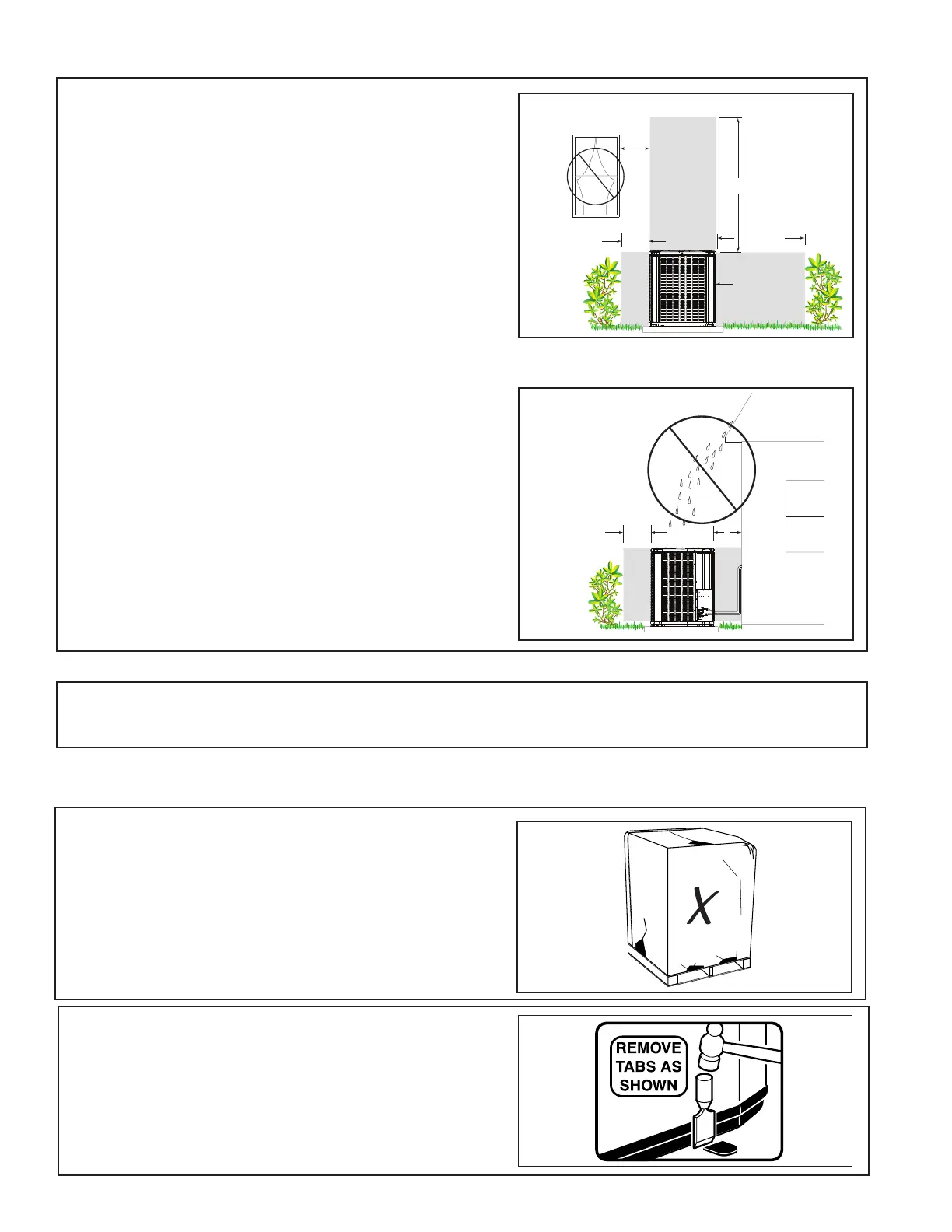 X

REMOVE TABS AS SHOWN