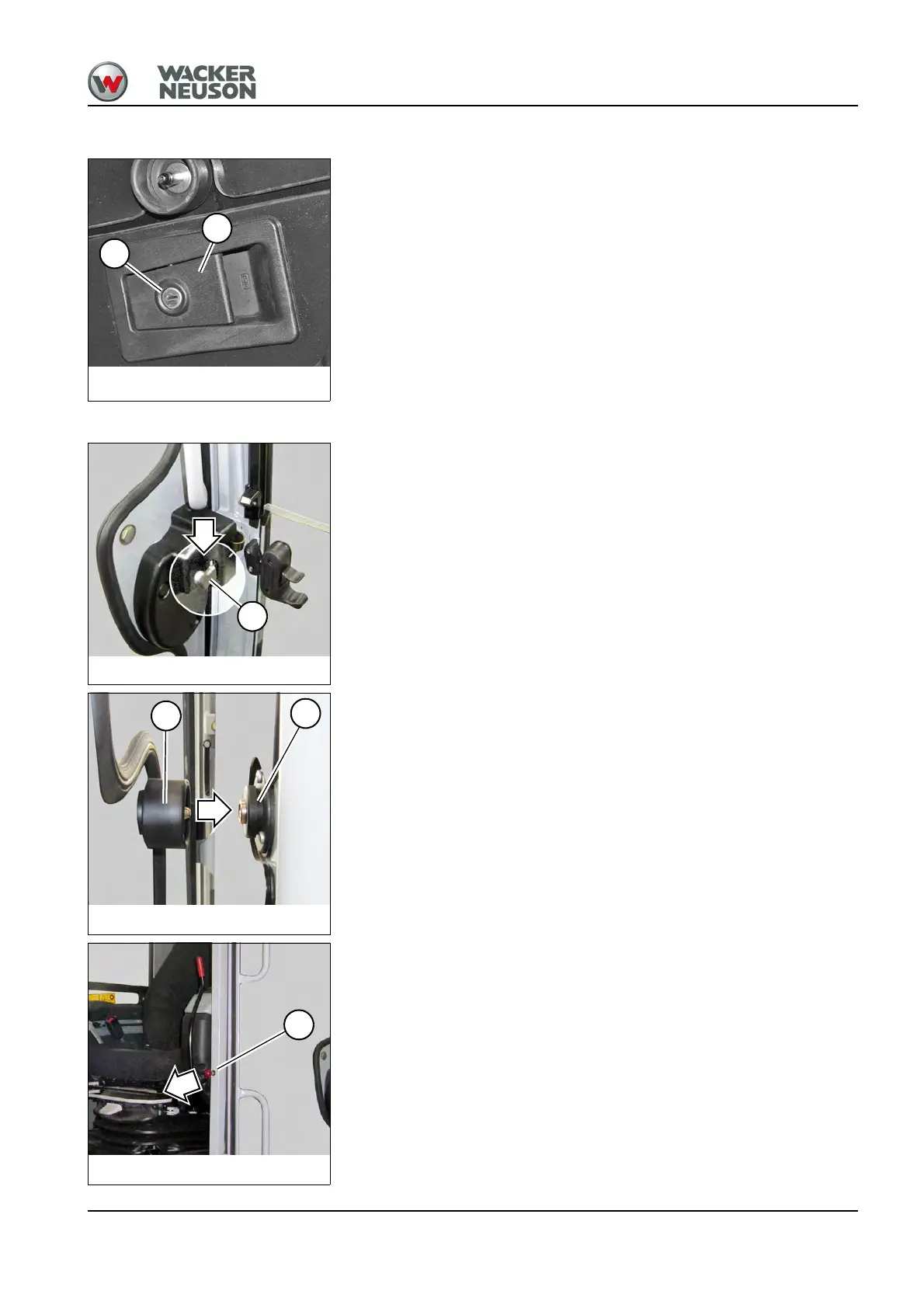 WACKER NEUSON