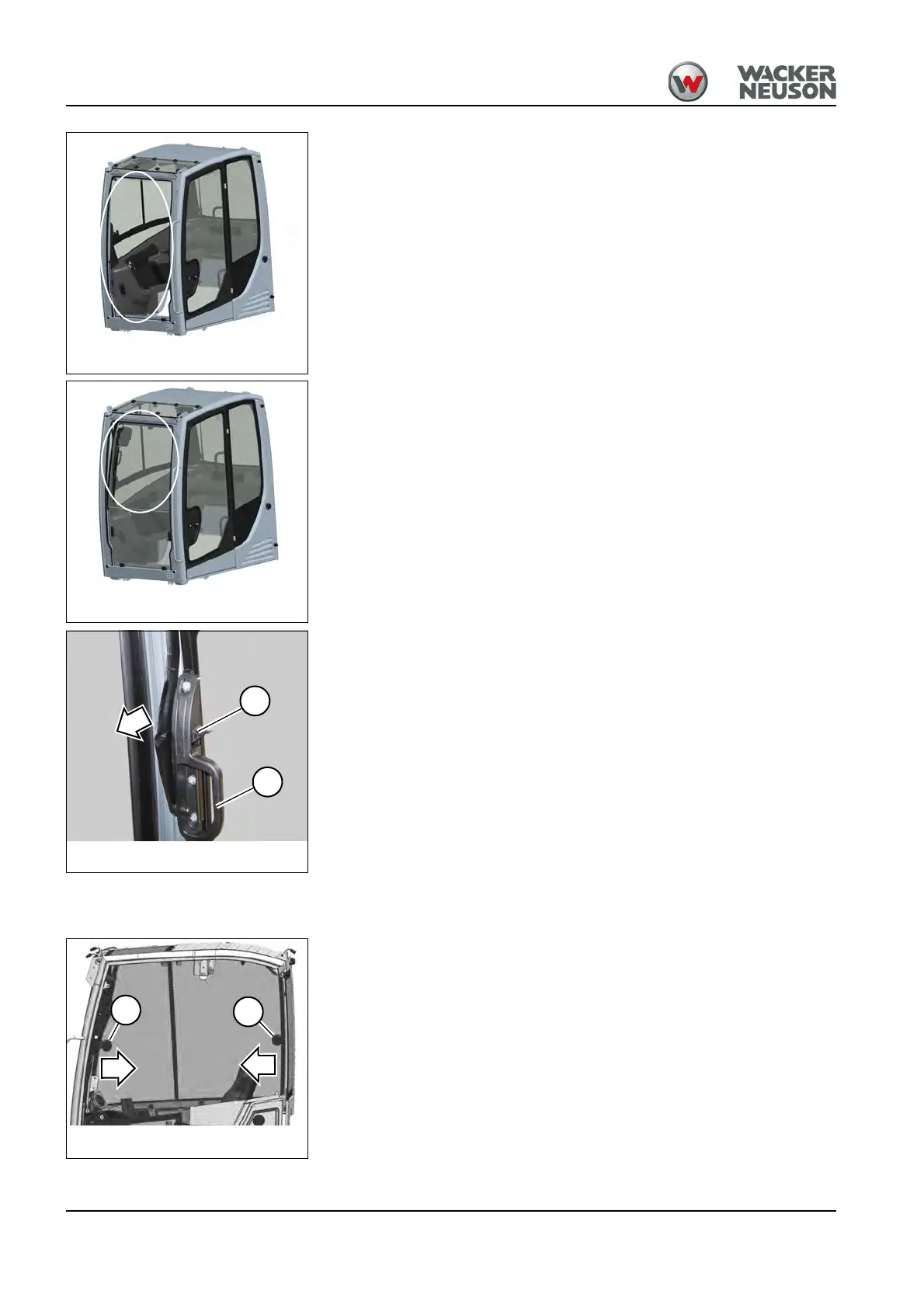 WACKER NEUSON