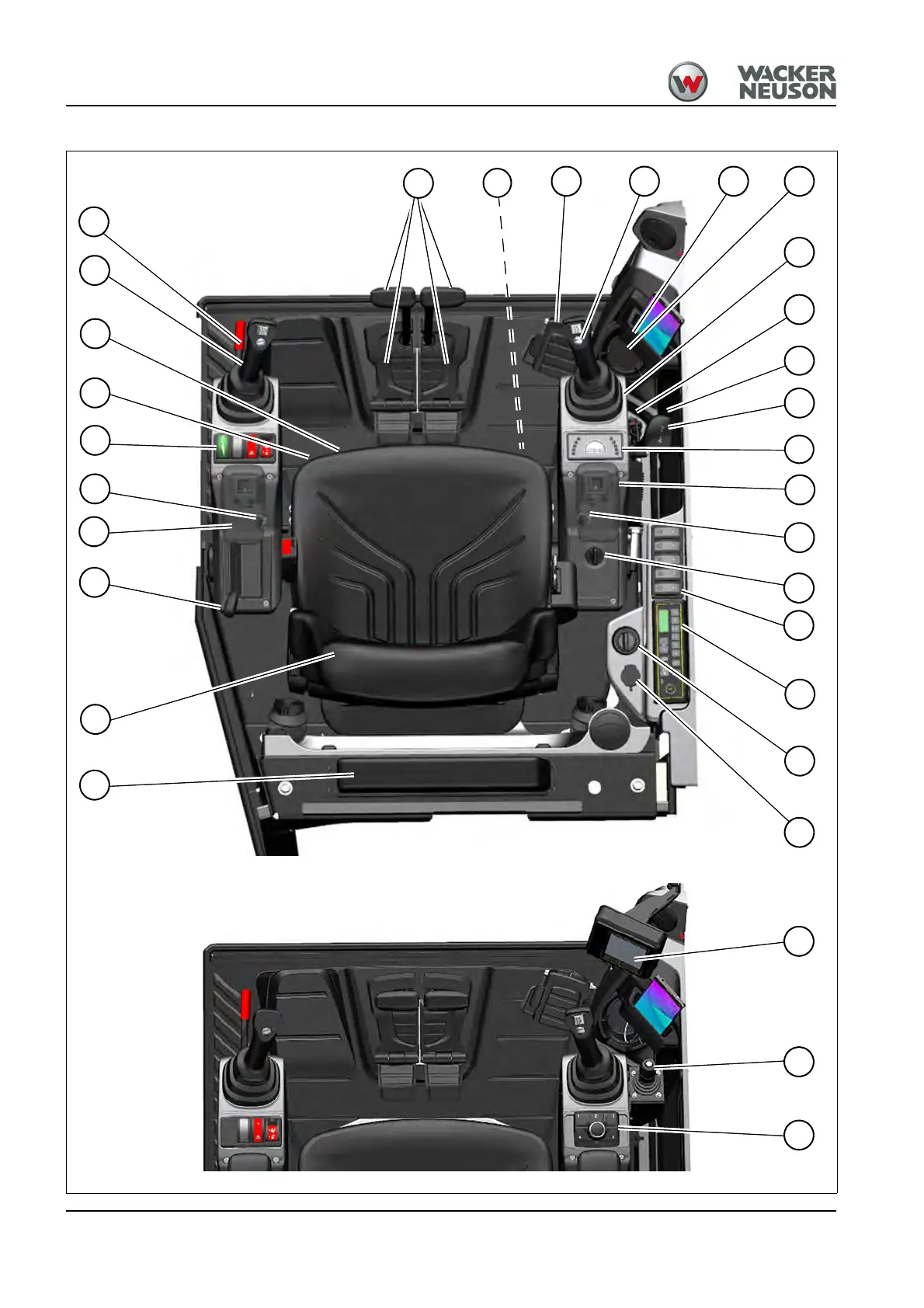 WACKER NEUSON