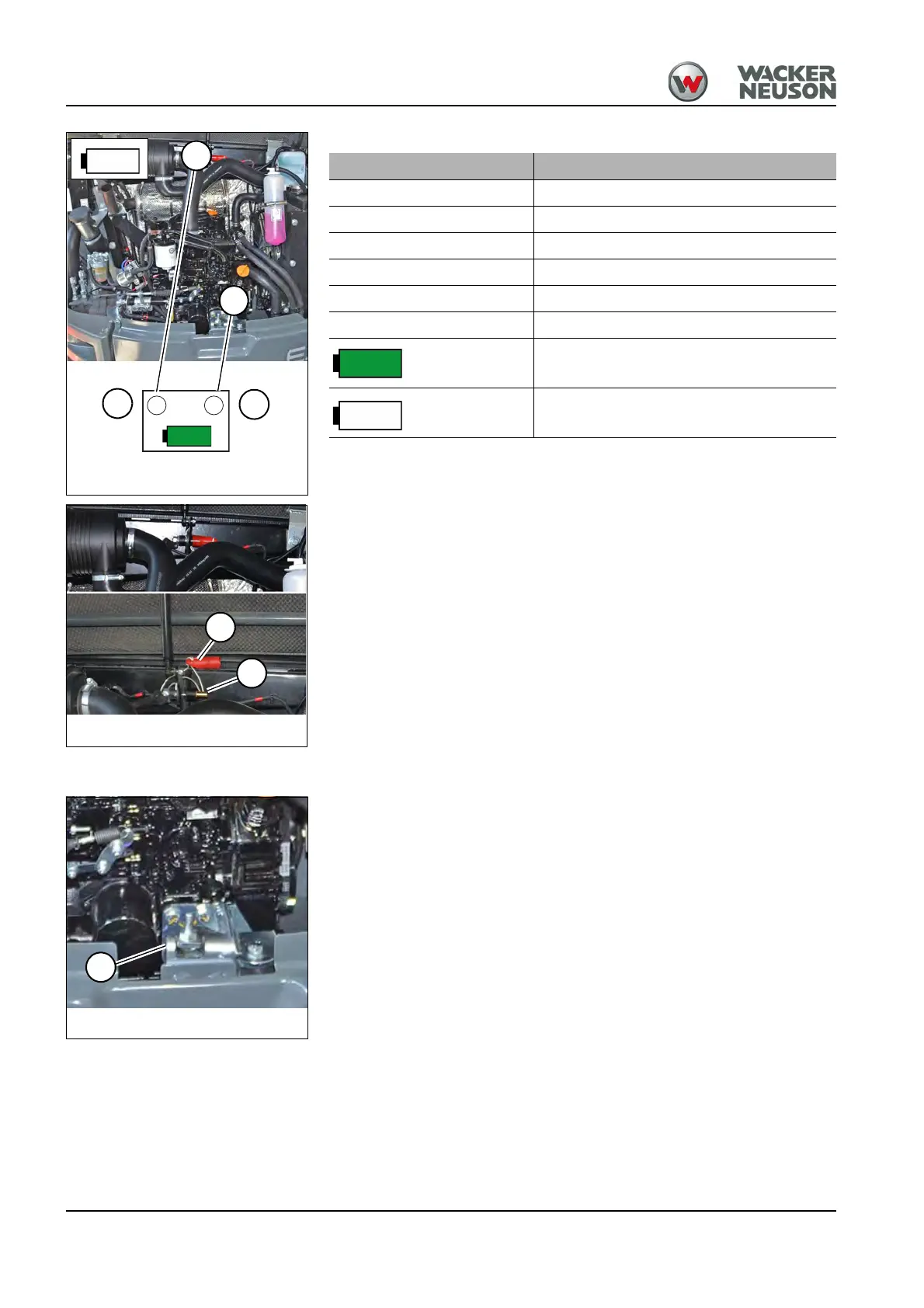 WACKER NEUSON