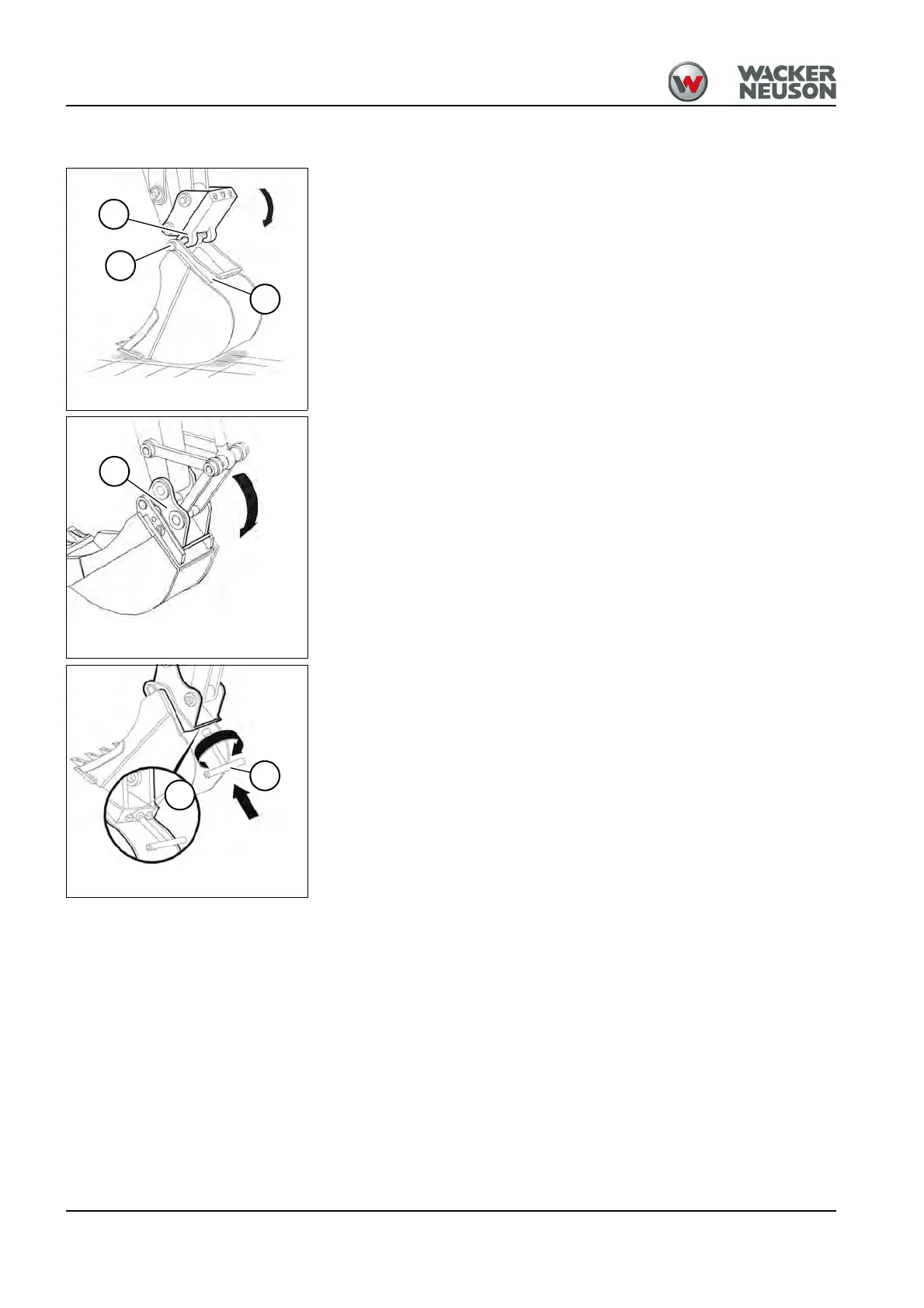 WACKER NEUSON