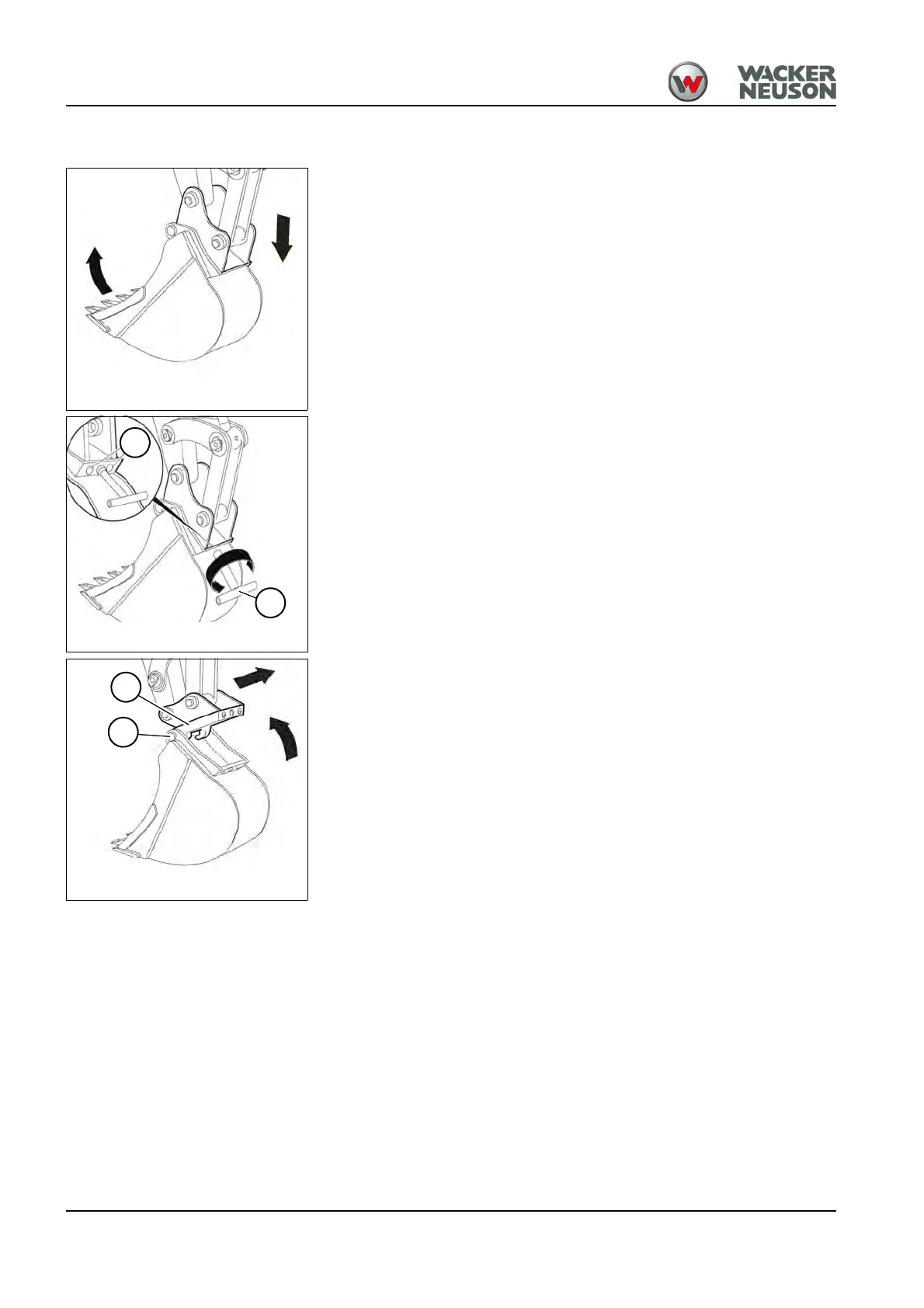 WACKER NEUSON