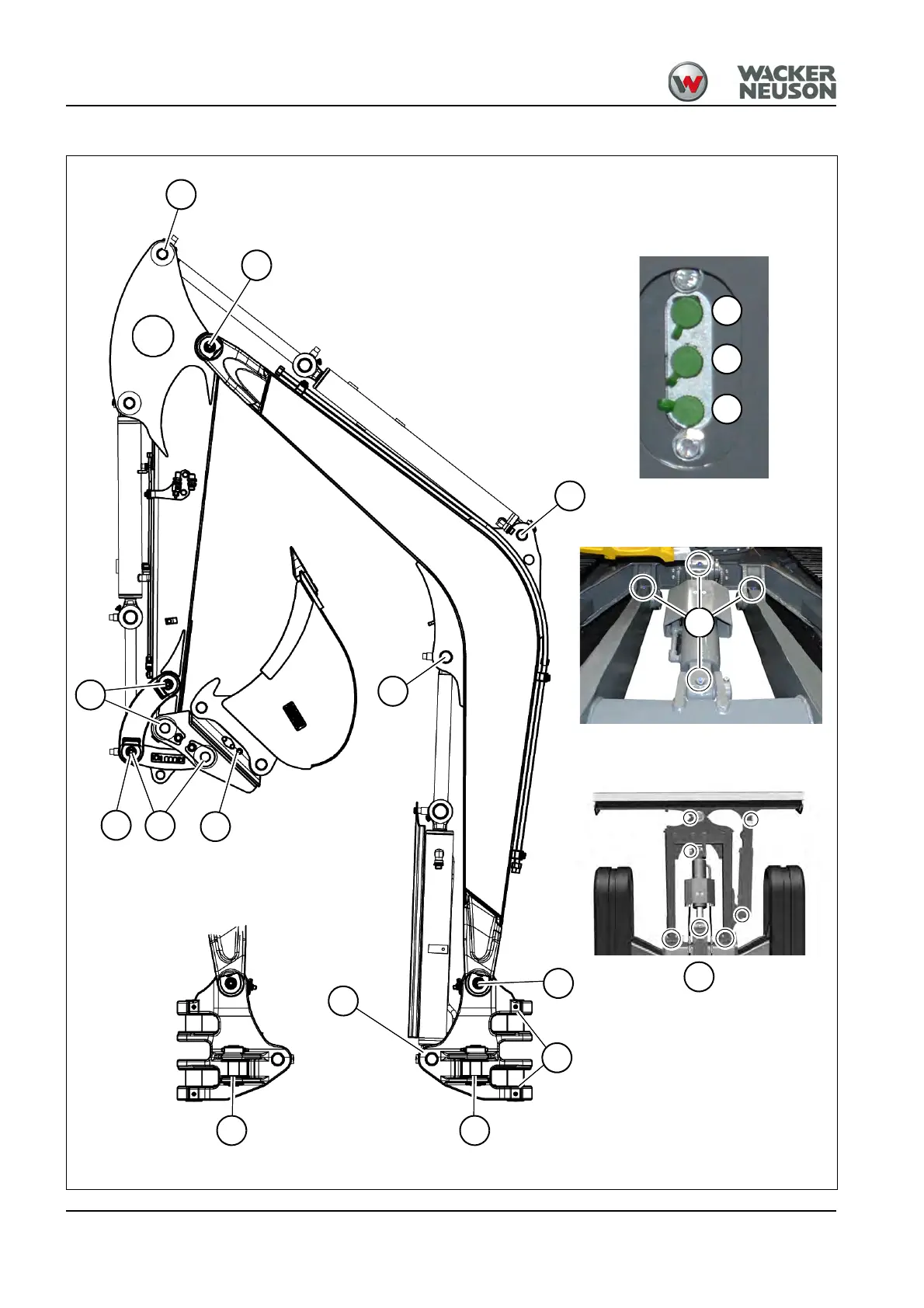 WACKER NEUSON